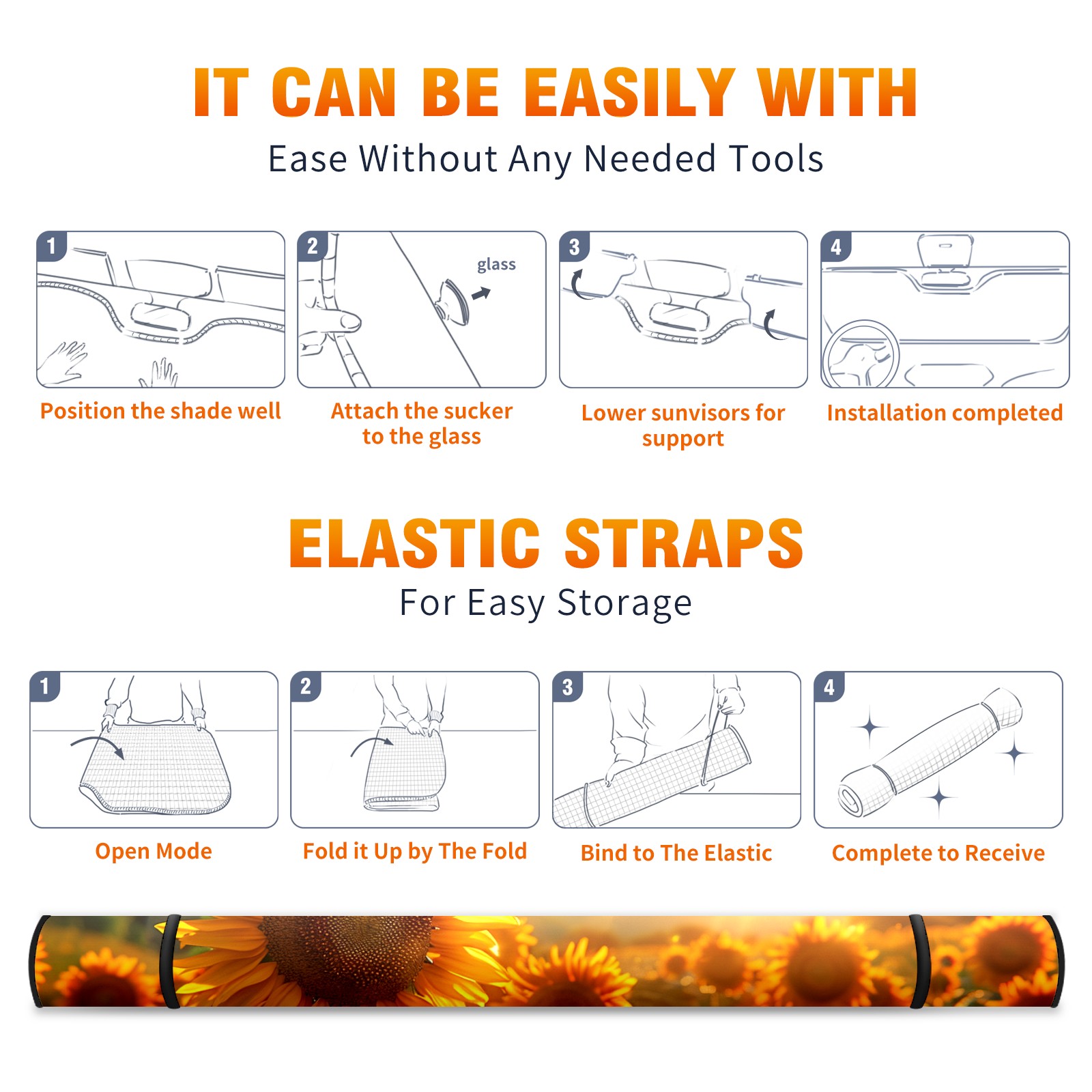 IT CAN BE EASILY WITH

Ease Without Any Needed Tools

1

Position the shade well

2

glass

Attach the sucker to the glass

3

Lower sunvisors for support

4

Installation completed

ELASTIC STRAPS

For Easy Storage

1

Open Mode

2

Fold it Up by The Fold

3

Bind to The Elastic

4

Complete to Receive