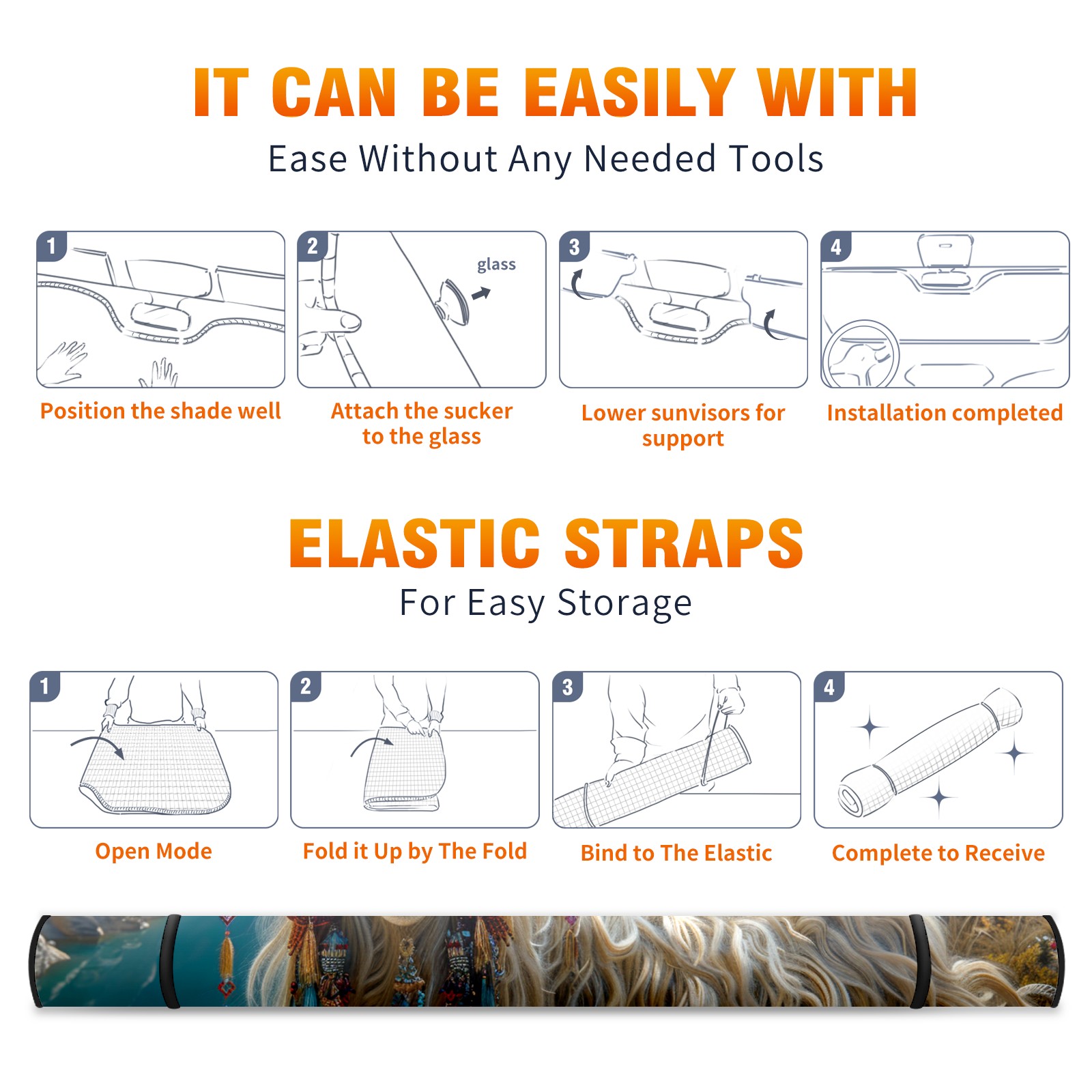 IT CAN BE EASILY WITH

Ease Without Any Needed Tools

1

Position the shade well

2

glass

Attach the sucker to the glass

3

Lower sunvisors for support

4

Installation completed

ELASTIC STRAPS

For Easy Storage

1

Open Mode

2

Fold it Up by The Fold

3

Bind to The Elastic

4

Complete to Receive