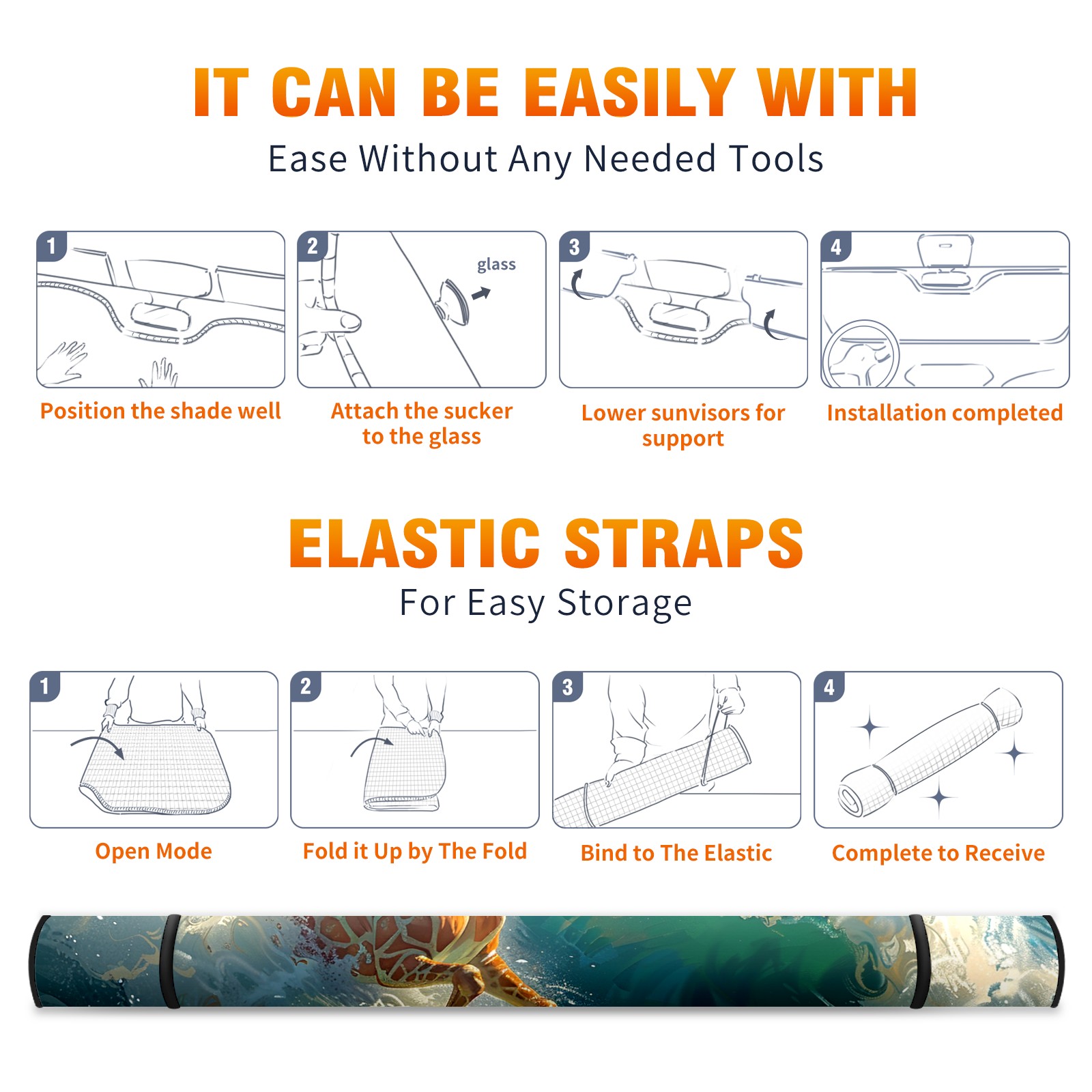 IT CAN BE EASILY WITH

Ease Without Any Needed Tools

1

Position the shade well

2

glass

Attach the sucker to the glass

3

Lower sunvisors for support

4

Installation completed

ELASTIC STRAPS

For Easy Storage

1

Open Mode

2

Fold it Up by The Fold

3

Bind to The Elastic

4

Complete to Receive