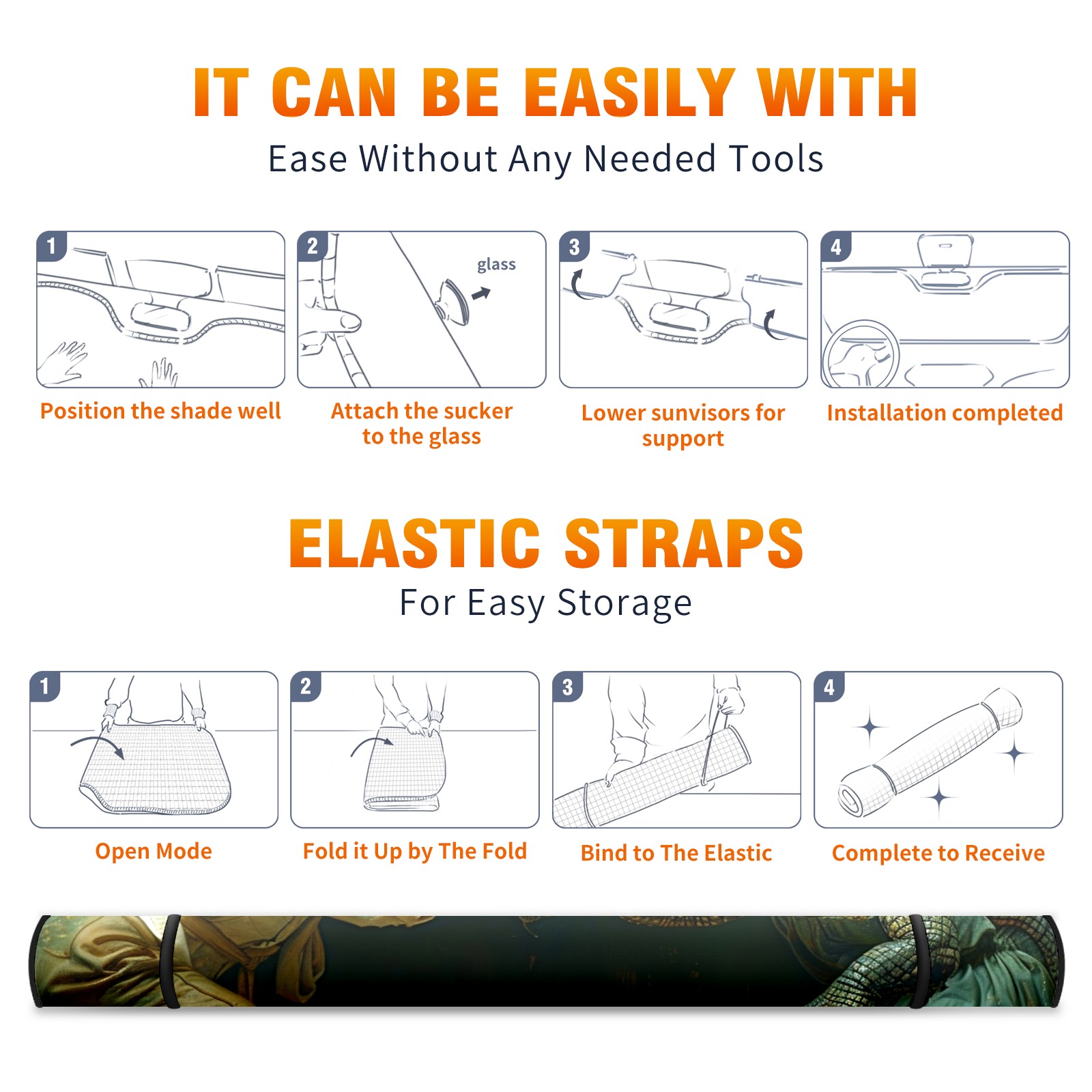 IT CAN BE EASILY WITH
Ease Without Any Needed Tools

1
Position the shade well

2
glass
Attach the sucker to the glass

3
Lower sunvisors for support

4
Installation completed

ELASTIC STRAPS
For Easy Storage

1
Open Mode

2
Fold it Up by The Fold

3
Bind to The Elastic

4
Complete to Receive