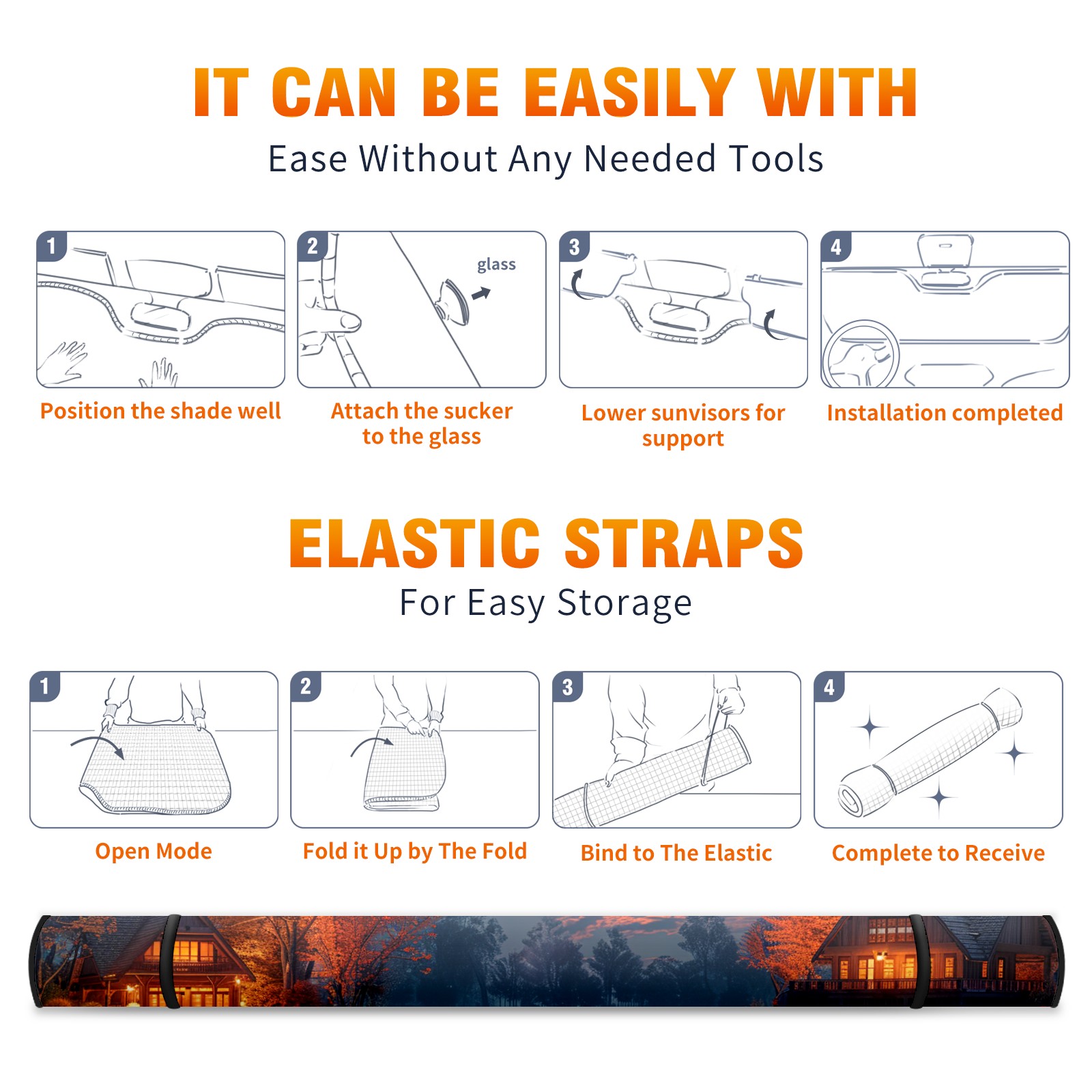 IT CAN BE EASILY WITH

Ease Without Any Needed Tools

1

Position the shade well

2

glass

Attach the sucker to the glass

3

Lower sunvisors for support

4

Installation completed

ELASTIC STRAPS

For Easy Storage

1

Open Mode

2

Fold it Up by The Fold

3

Bind to The Elastic

4

Complete to Receive