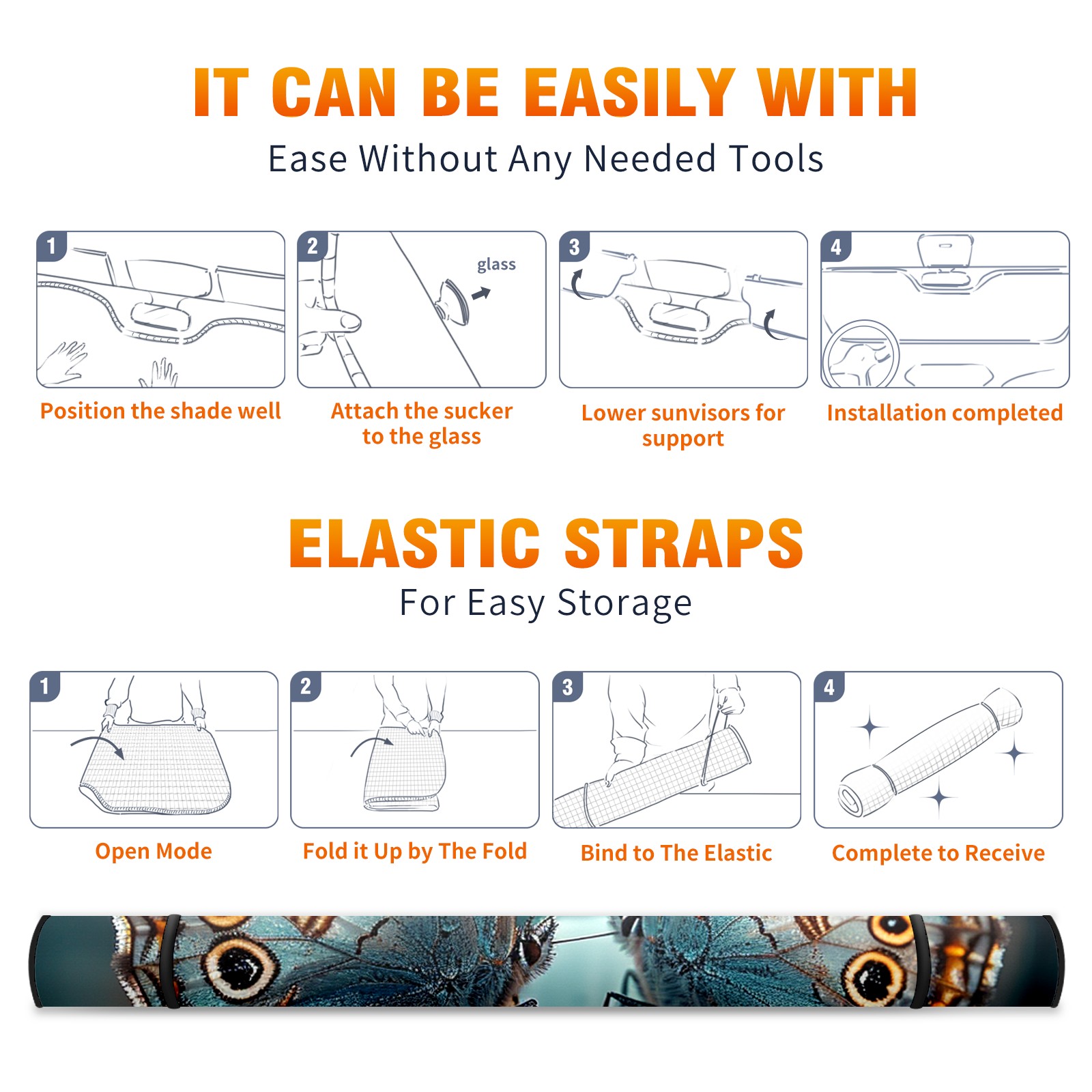 IT CAN BE EASILY WITH
Ease Without Any Needed Tools

1
Position the shade well

2
glass
Attach the sucker to the glass

3
Lower sunvisors for support

4
Installation completed

ELASTIC STRAPS
For Easy Storage

1
Open Mode

2
Fold it Up by The Fold

3
Bind to The Elastic

4
Complete to Receive