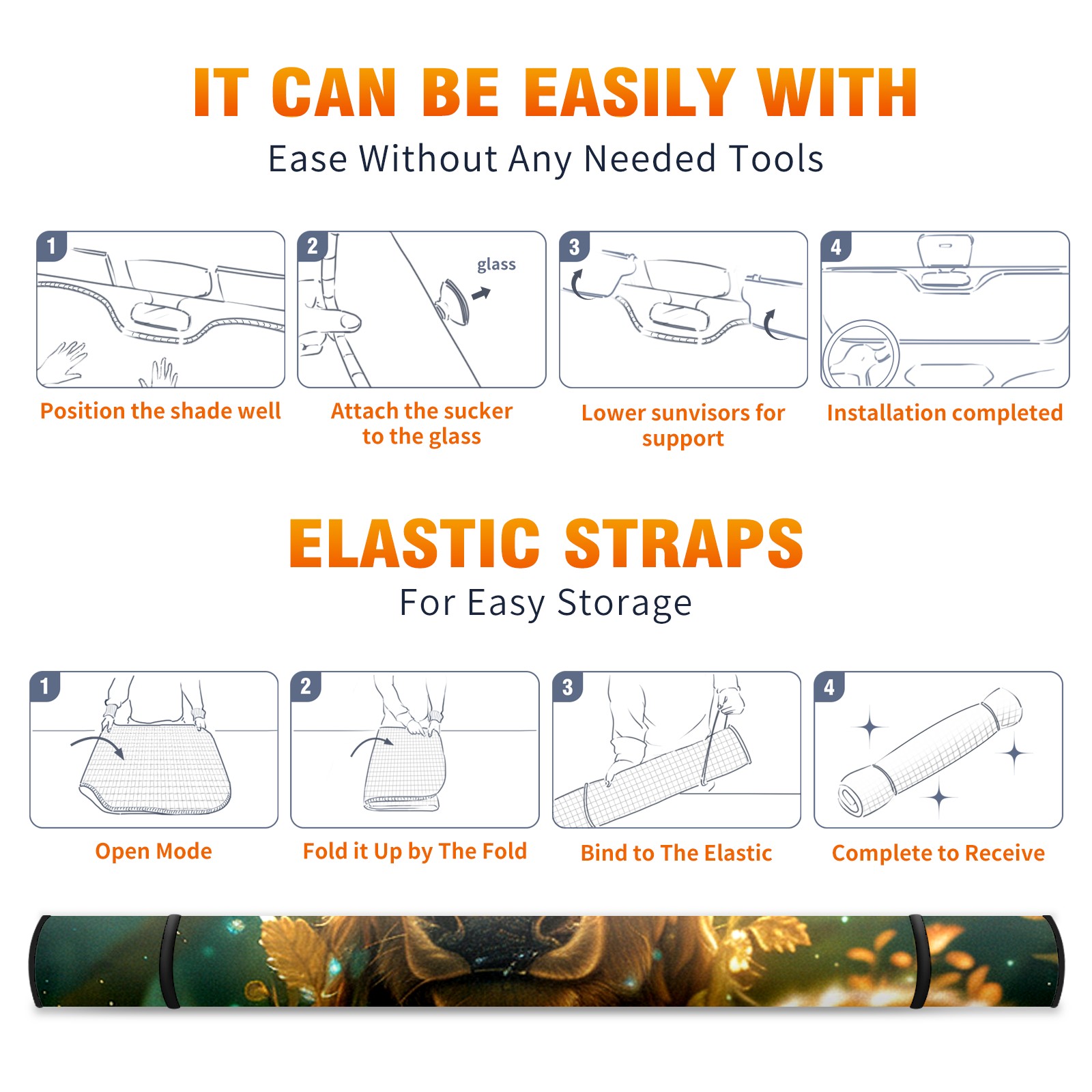 IT CAN BE EASILY WITH
Ease Without Any Needed Tools

1
Position the shade well

2
glass
Attach the sucker to the glass

3
Lower sunvisors for support

4
Installation completed

ELASTIC STRAPS
For Easy Storage

1
Open Mode

2
Fold it Up by The Fold

3
Bind to The Elastic

4
Complete to Receive