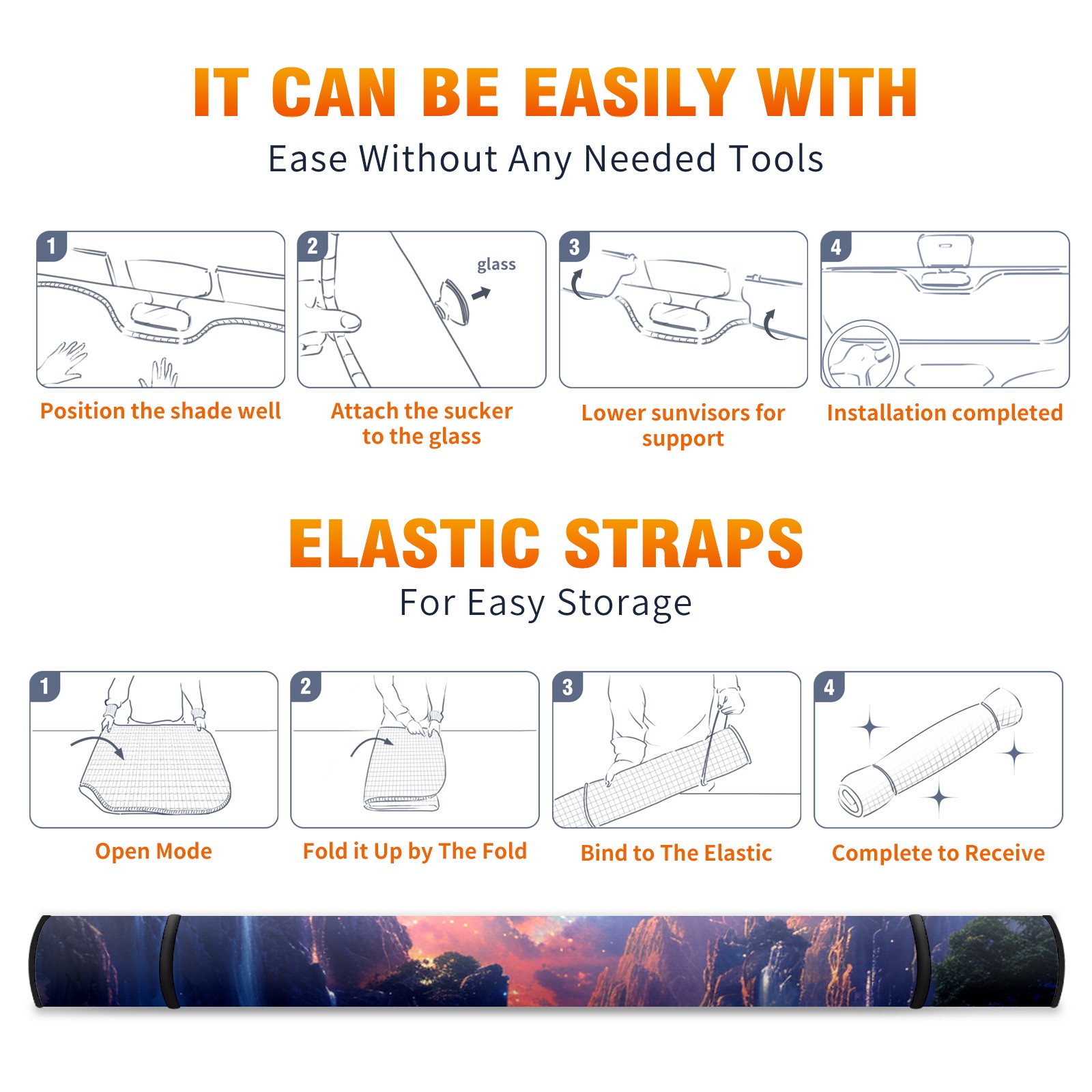 IT CAN BE EASILY WITH
Ease Without Any Needed Tools

1
Position the shade well

2
glass
Attach the sucker to the glass

3
Lower sunvisors for support

4
Installation completed

ELASTIC STRAPS
For Easy Storage

1
Open Mode

2
Fold it Up by The Fold

3
Bind to The Elastic

4
Complete to Receive