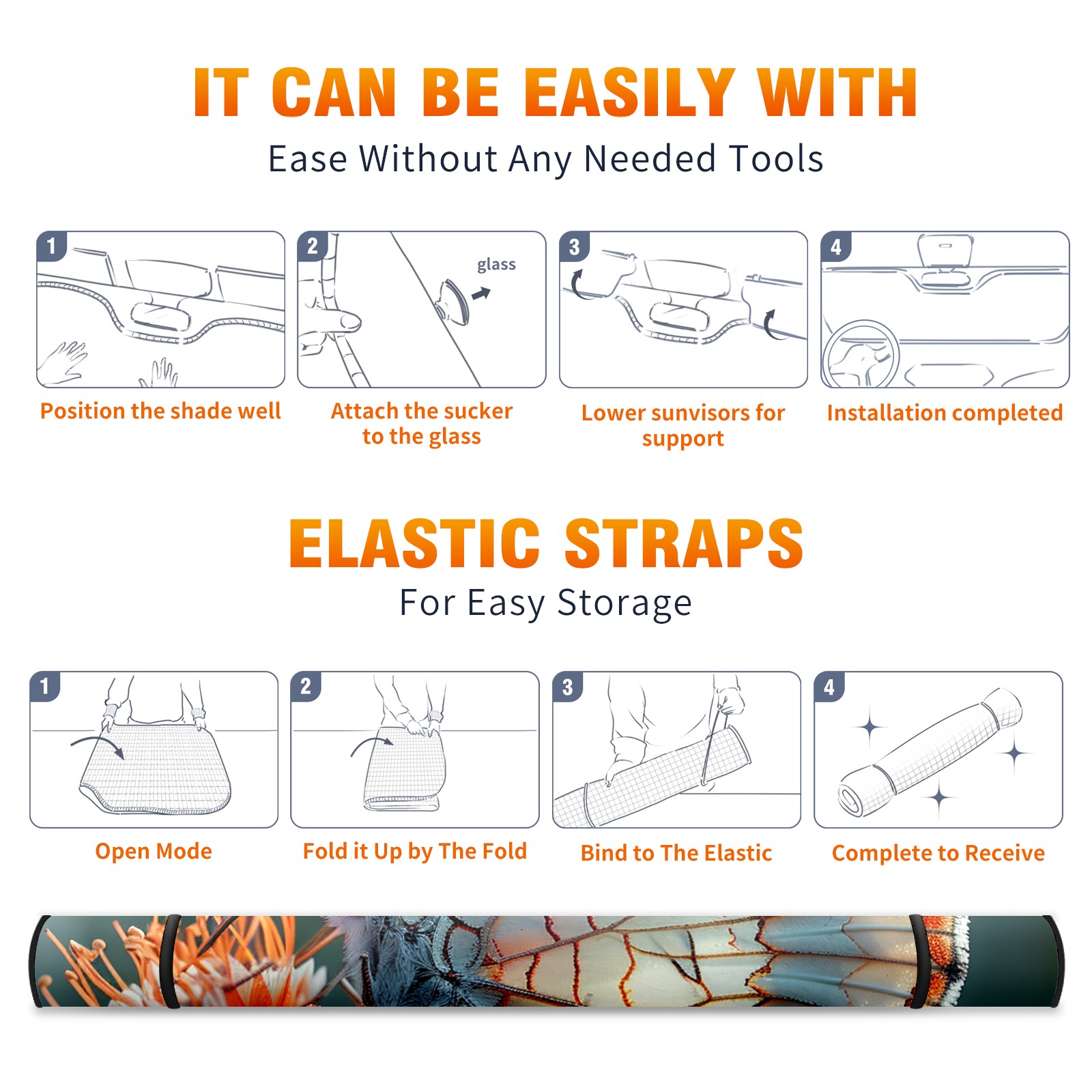 IT CAN BE EASILY WITH

Ease Without Any Needed Tools

1

Position the shade well

2

glass

Attach the sucker to the glass

3

Lower sunvisors for support

4

Installation completed

ELASTIC STRAPS

For Easy Storage

1

Open Mode

2

Fold it Up by The Fold

3

Bind to The Elastic

4

Complete to Receive