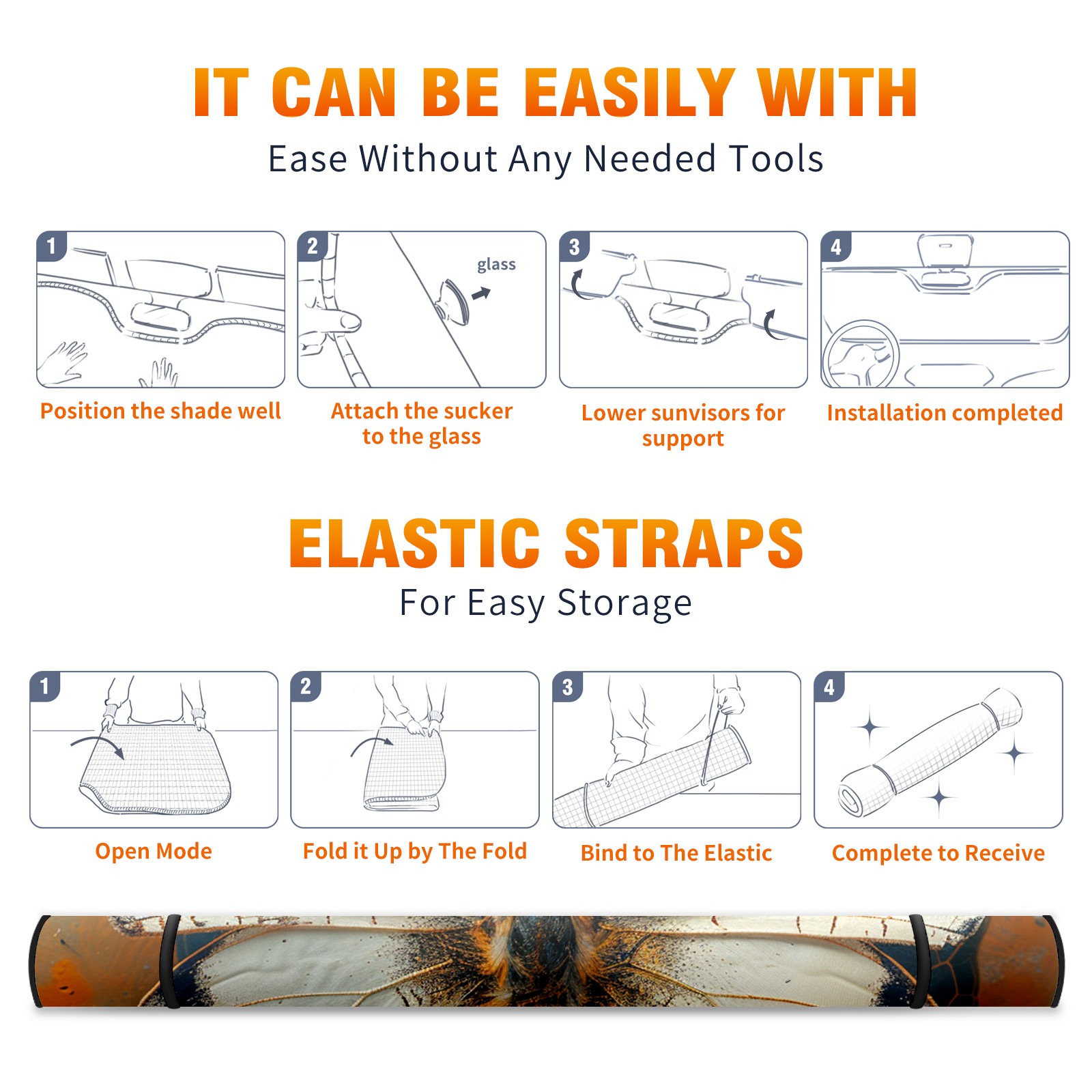 IT CAN BE EASILY WITH
Ease Without Any Needed Tools

1
Position the shade well

2
glass
Attach the sucker to the glass

3
Lower sunvisors for support

4
Installation completed

ELASTIC STRAPS
For Easy Storage

1
Open Mode

2
Fold it Up by The Fold

3
Bind to The Elastic

4
Complete to Receive