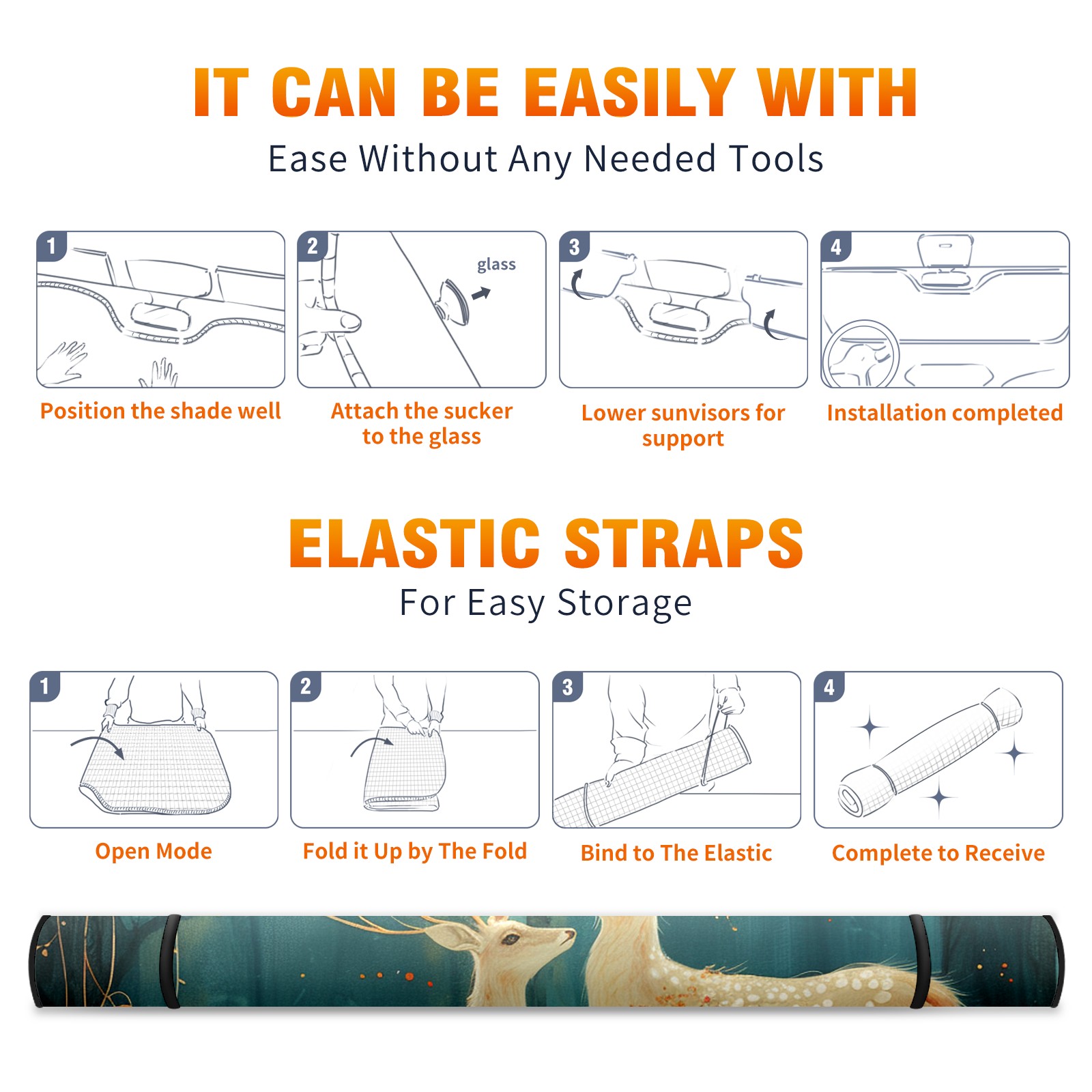 IT CAN BE EASILY WITH

Ease Without Any Needed Tools

1

Position the shade well

2

glass

Attach the sucker to the glass

3

Lower sunvisors for support

4

Installation completed

ELASTIC STRAPS

For Easy Storage

1

Open Mode

2

Fold it Up by The Fold

3

Bind to The Elastic

4

Complete to Receive