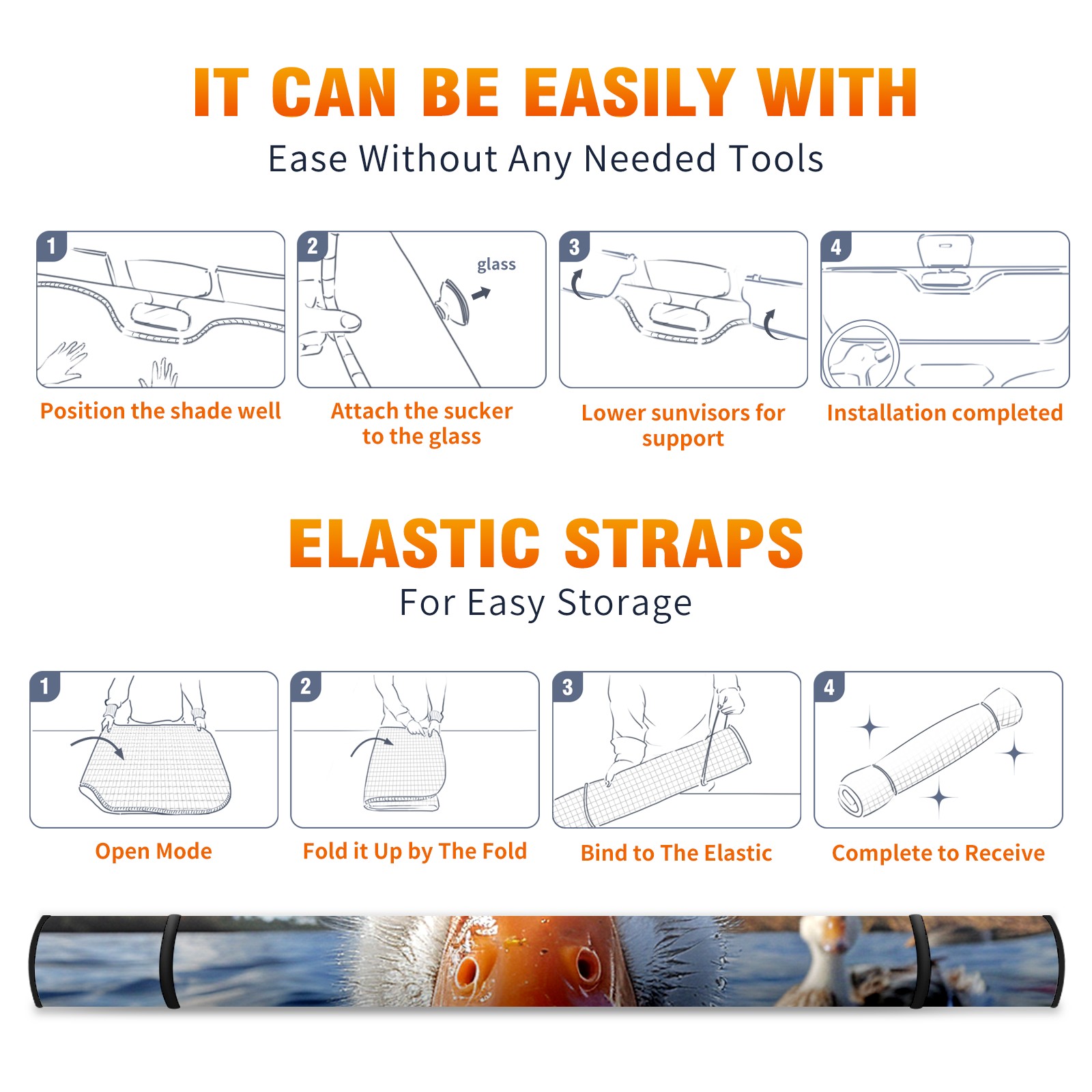 IT CAN BE EASILY WITH
Ease Without Any Needed Tools

1
Position the shade well

2
glass
Attach the sucker to the glass

3
Lower sunvisors for support

4
Installation completed

ELASTIC STRAPS
For Easy Storage

1
Open Mode

2
Fold it Up by The Fold

3
Bind to The Elastic

4
Complete to Receive