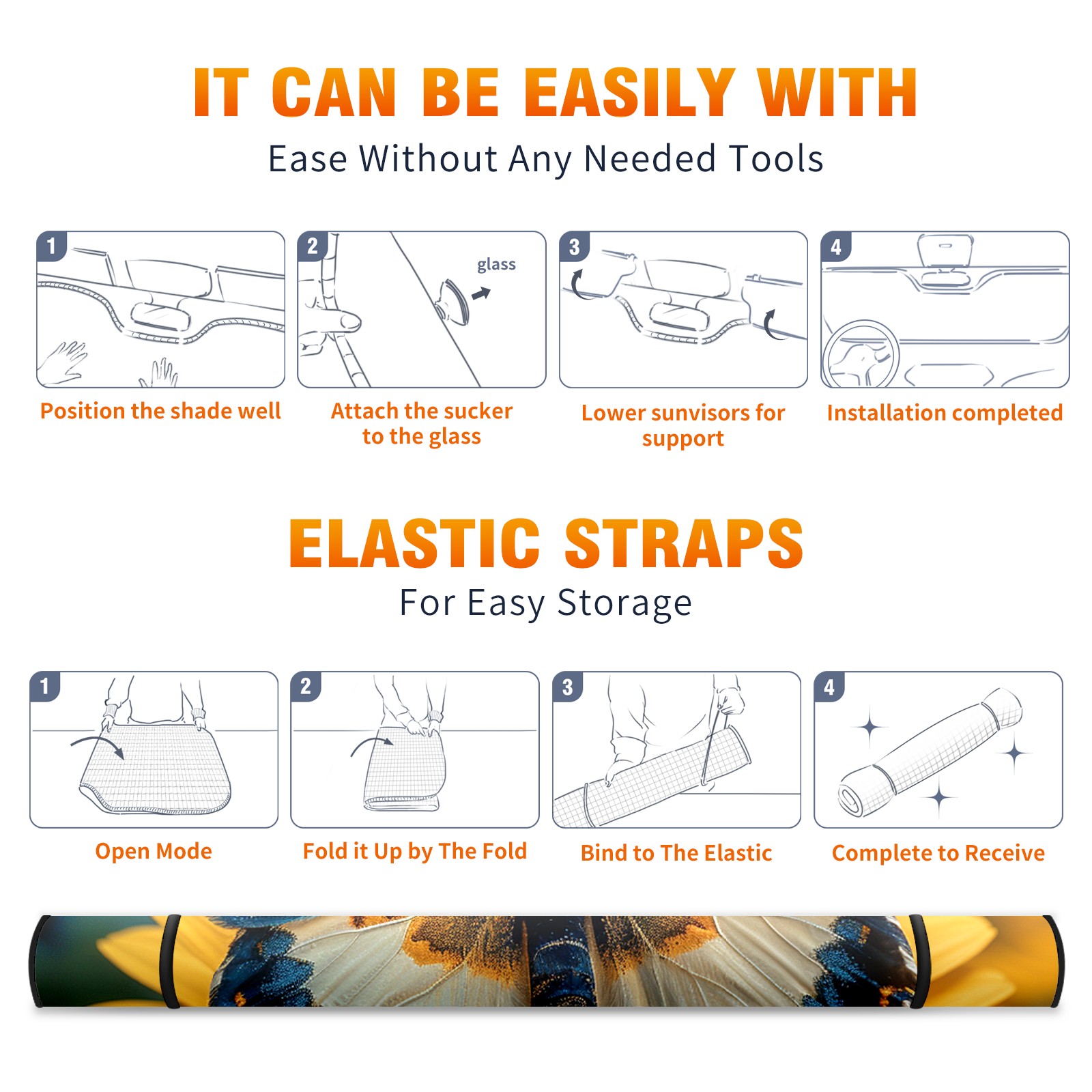 IT CAN BE EASILY WITH
Ease Without Any Needed Tools

1
Position the shade well

2
glass
Attach the sucker to the glass

3
Lower sunvisors for support

4
Installation completed

ELASTIC STRAPS
For Easy Storage

1
Open Mode

2
Fold it Up by The Fold

3
Bind to The Elastic

4
Complete to Receive