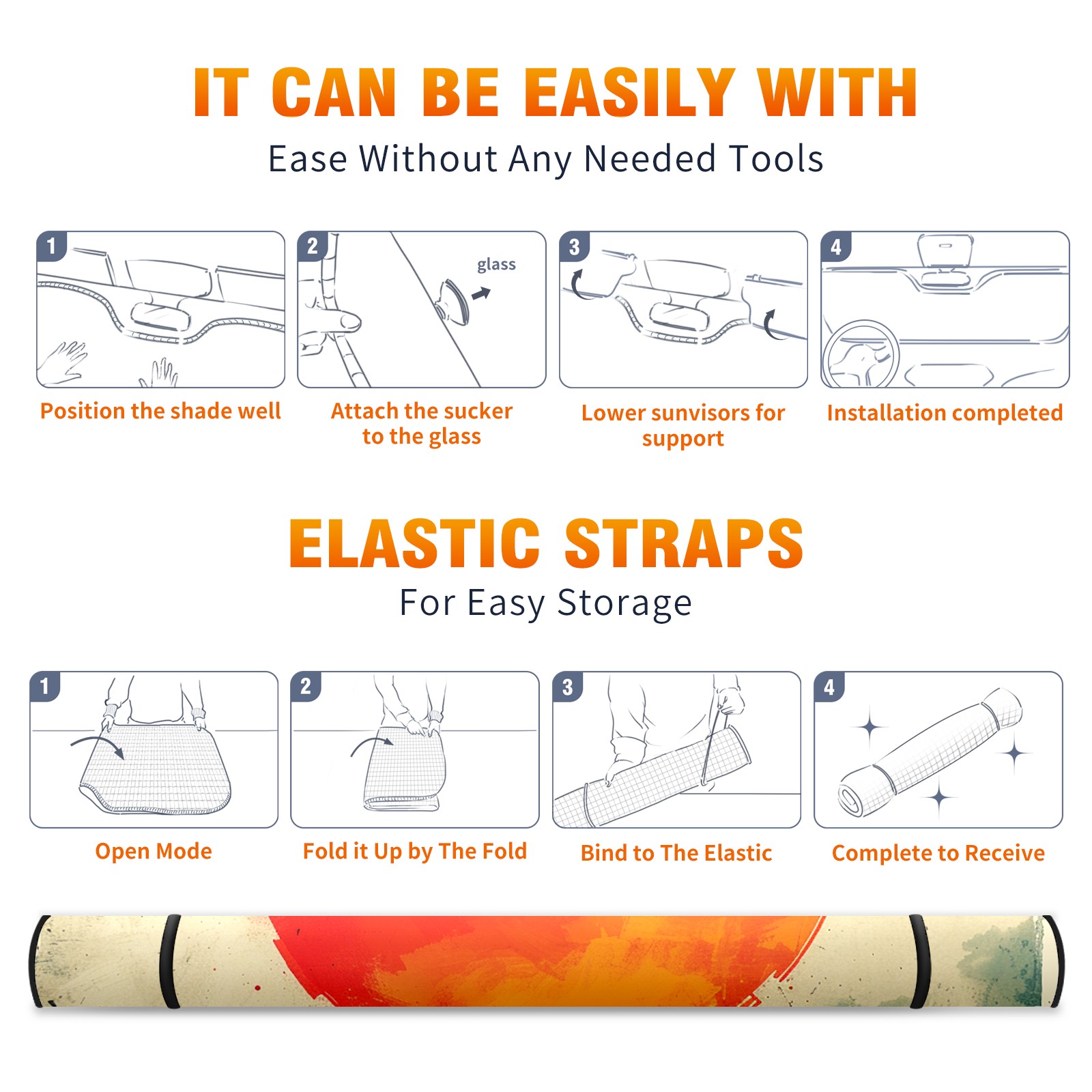 IT CAN BE EASILY WITH

Ease Without Any Needed Tools

1

Position the shade well

2

glass

Attach the sucker to the glass

3

Lower sunvisors for support

4

Installation completed

ELASTIC STRAPS

For Easy Storage

1

Open Mode

2

Fold it Up by The Fold

3

Bind to The Elastic

4

Complete to Receive