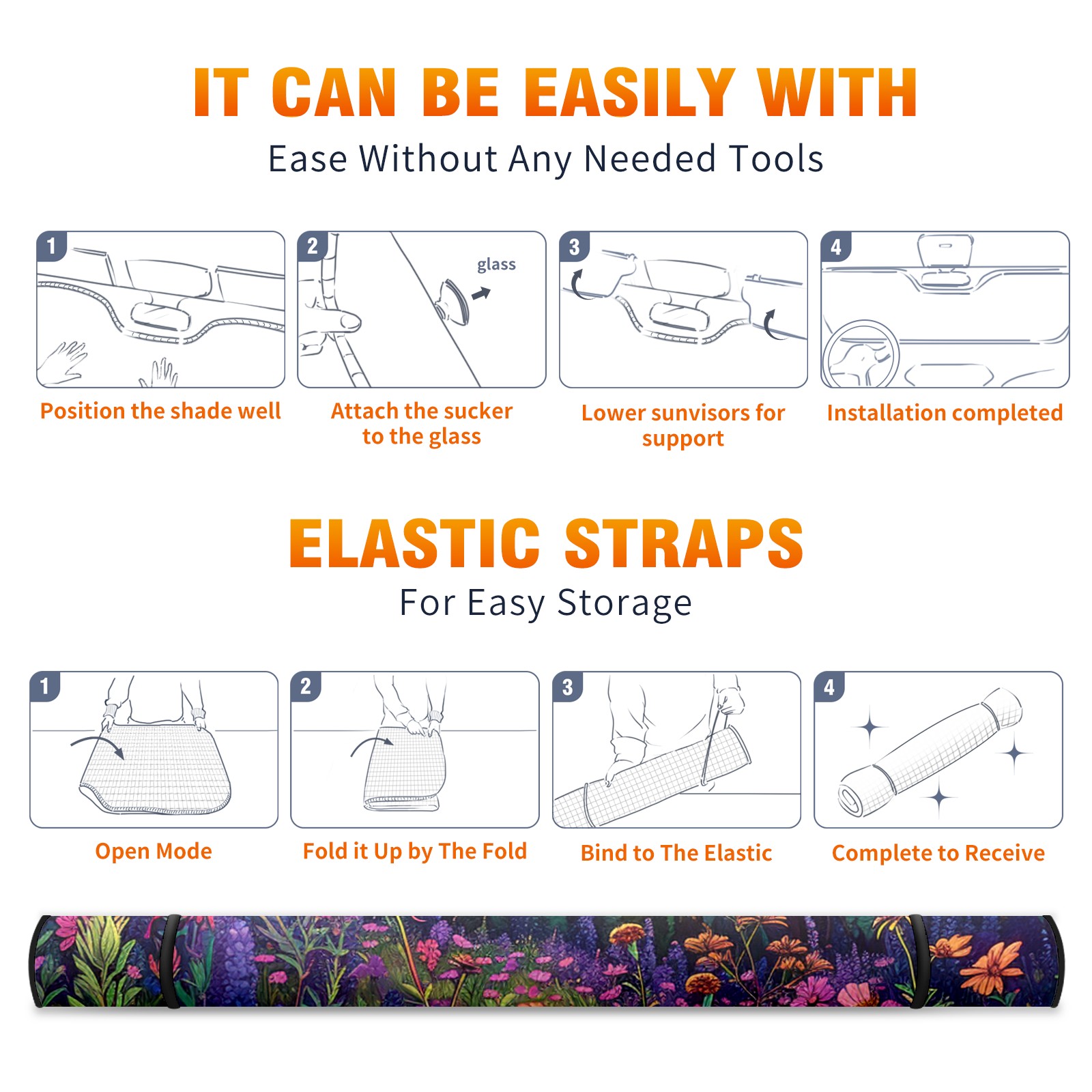 IT CAN BE EASILY WITH
Ease Without Any Needed Tools

1
Position the shade well

2
glass
Attach the sucker to the glass

3
Lower sunvisors for support

4
Installation completed

ELASTIC STRAPS
For Easy Storage

1
Open Mode

2
Fold it Up by The Fold

3
Bind to The Elastic

4
Complete to Receive