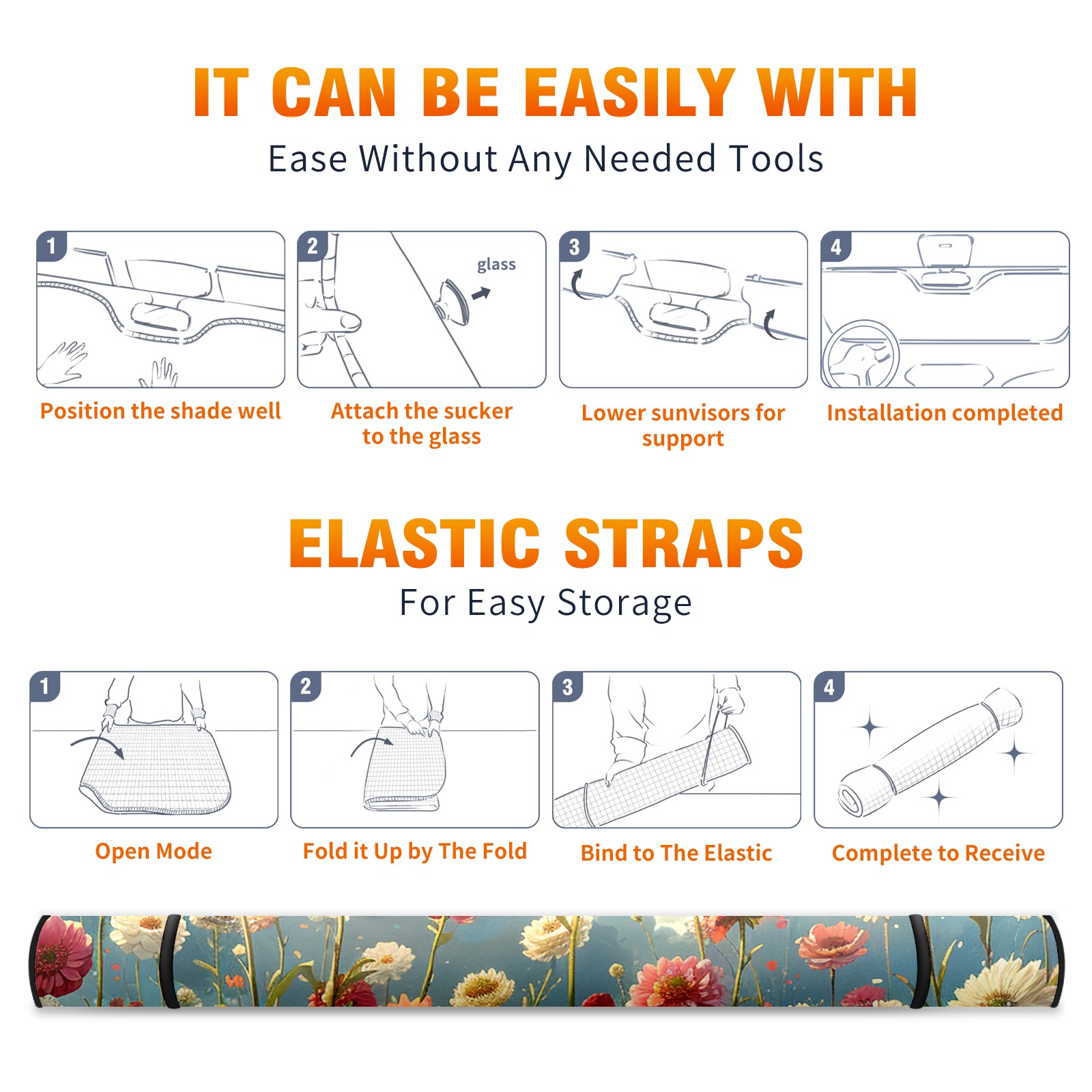 IT CAN BE EASILY WITH
Ease Without Any Needed Tools

1
Position the shade well

2
glass
Attach the sucker to the glass

3
Lower sunvisors for support

4
Installation completed

ELASTIC STRAPS
For Easy Storage

1
Open Mode

2
Fold it Up by The Fold

3
Bind to The Elastic

4
Complete to Receive