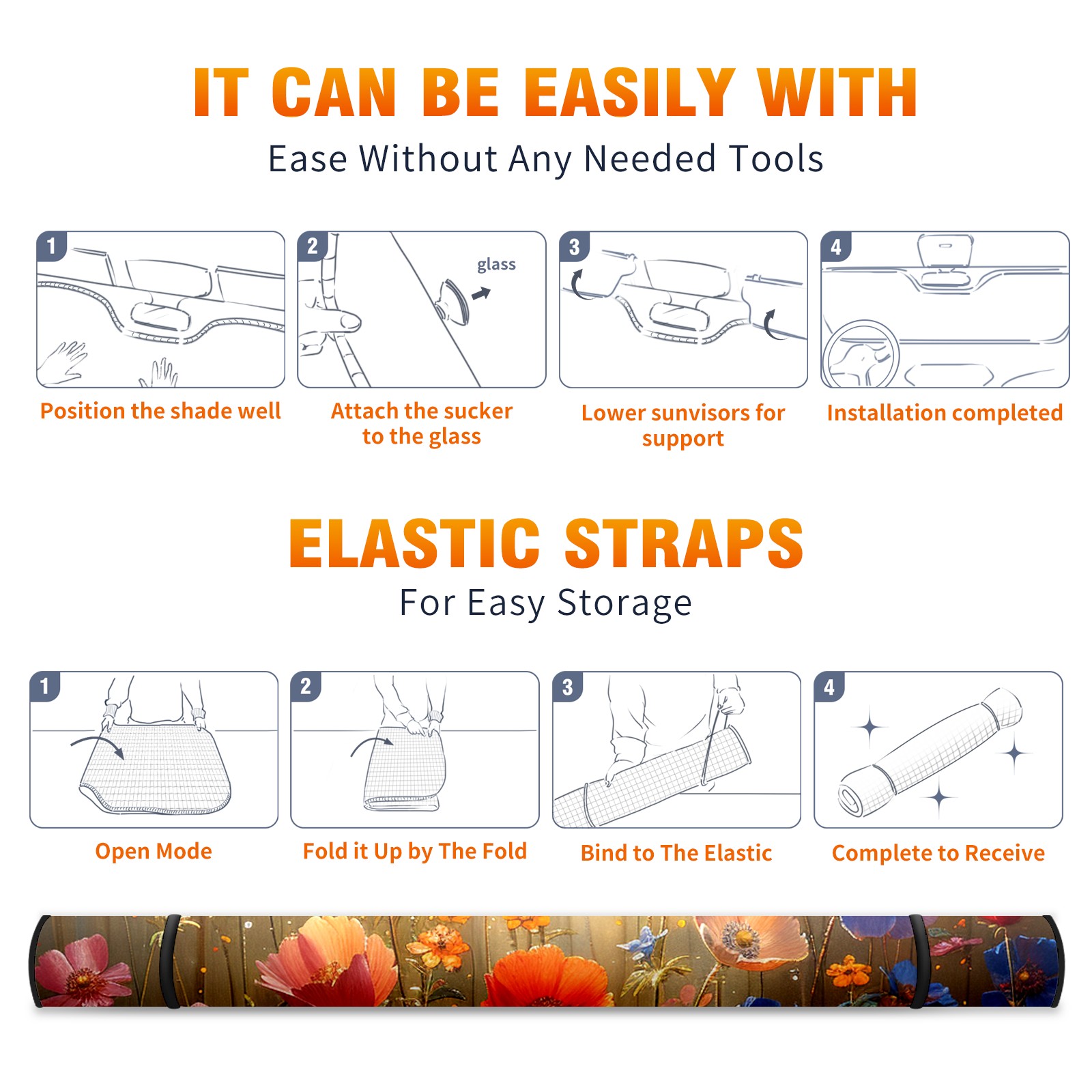 IT CAN BE EASILY WITH

Ease Without Any Needed Tools

1

Position the shade well

2

glass

Attach the sucker to the glass

3

Lower sunvisors for support

4

Installation completed

ELASTIC STRAPS

For Easy Storage

1

Open Mode

2

Fold it Up by The Fold

3

Bind to The Elastic

4

Complete to Receive