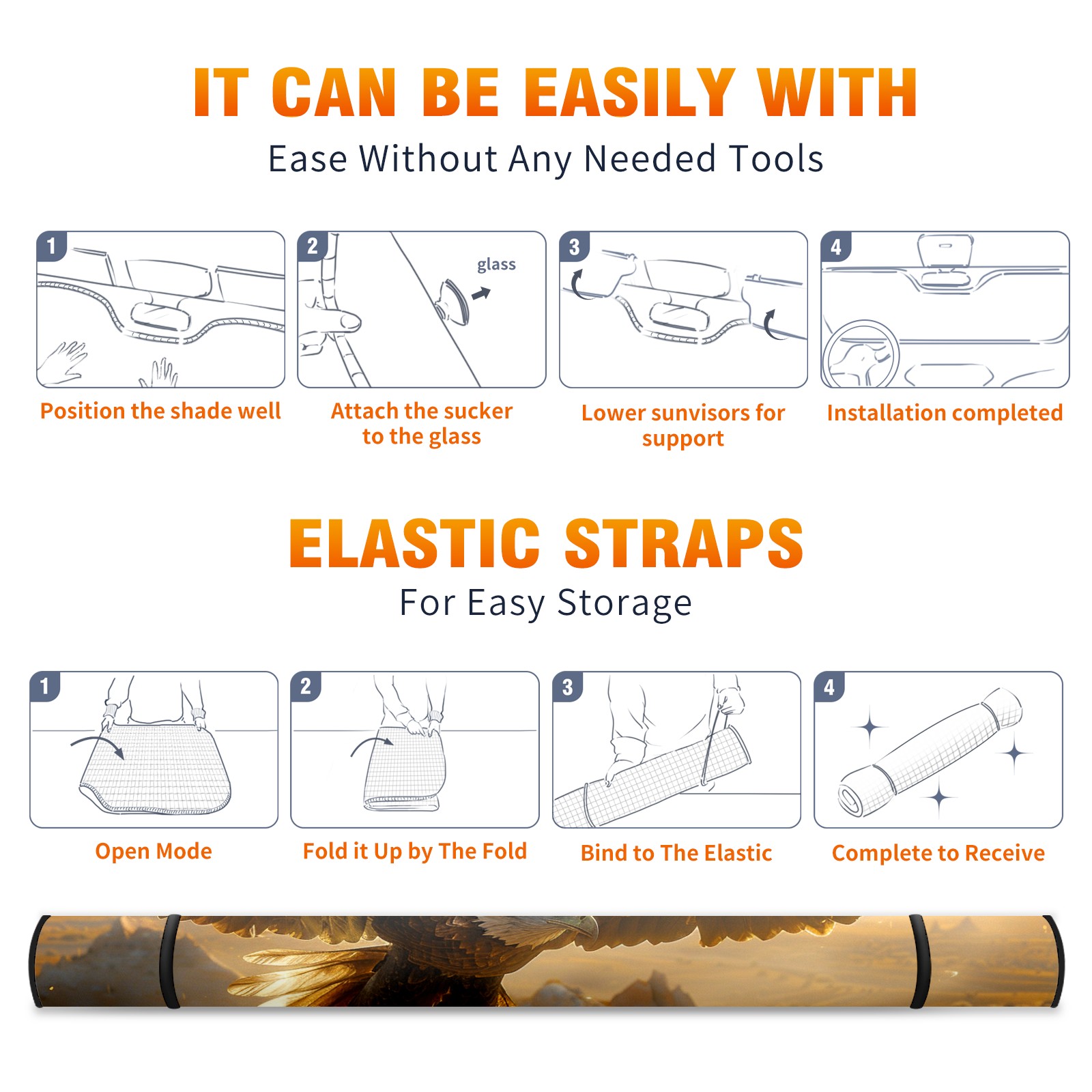 IT CAN BE EASILY WITH
Ease Without Any Needed Tools

1
Position the shade well

2
glass
Attach the sucker to the glass

3
Lower sunvisors for support

4
Installation completed

ELASTIC STRAPS
For Easy Storage

1
Open Mode

2
Fold it Up by The Fold

3
Bind to The Elastic

4
Complete to Receive