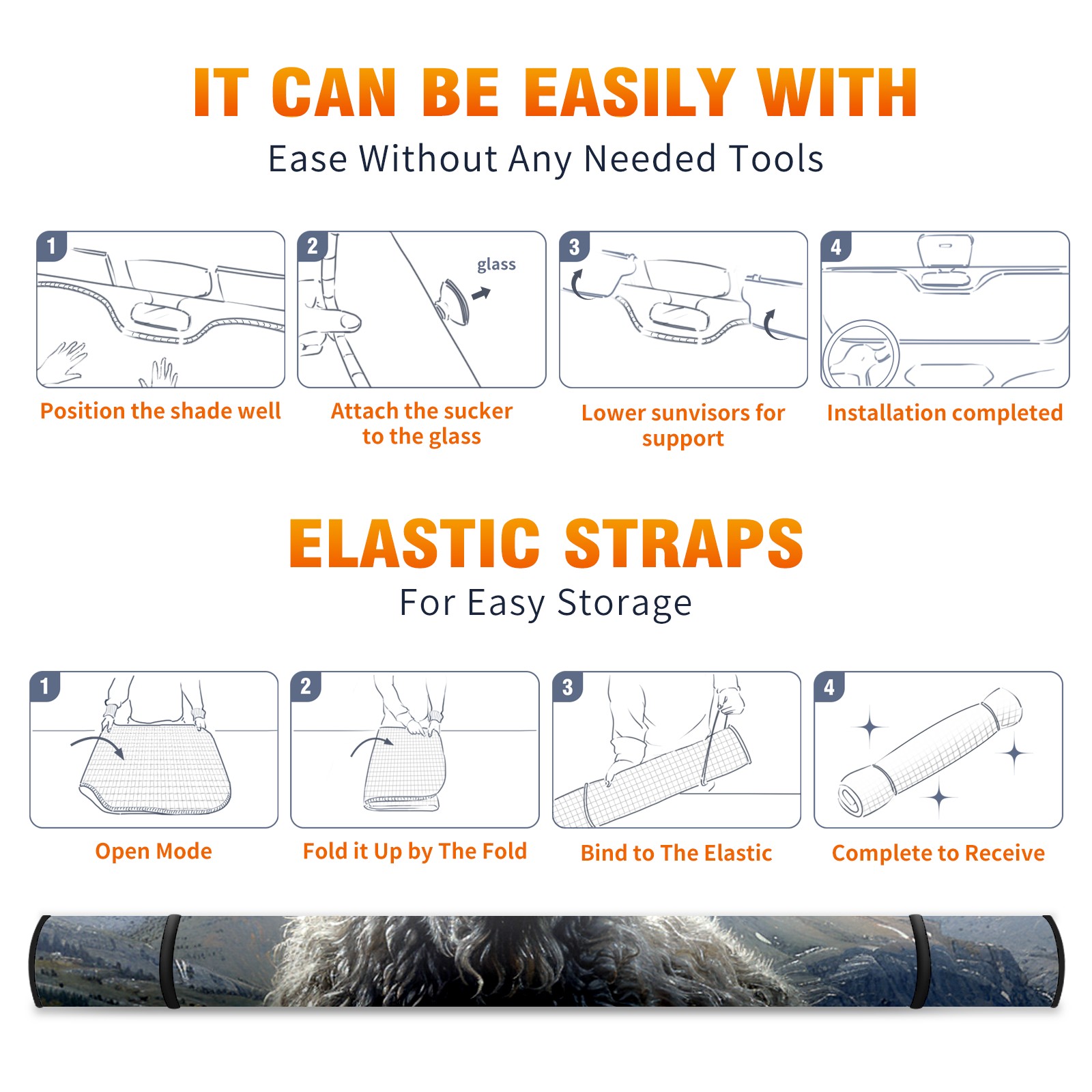 IT CAN BE EASILY WITH
Ease Without Any Needed Tools

1
Position the shade well

2
glass
Attach the sucker to the glass

3
Lower sunvisors for support

4
Installation completed

ELASTIC STRAPS
For Easy Storage

1
Open Mode

2
Fold it Up by The Fold

3
Bind to The Elastic

4
Complete to Receive