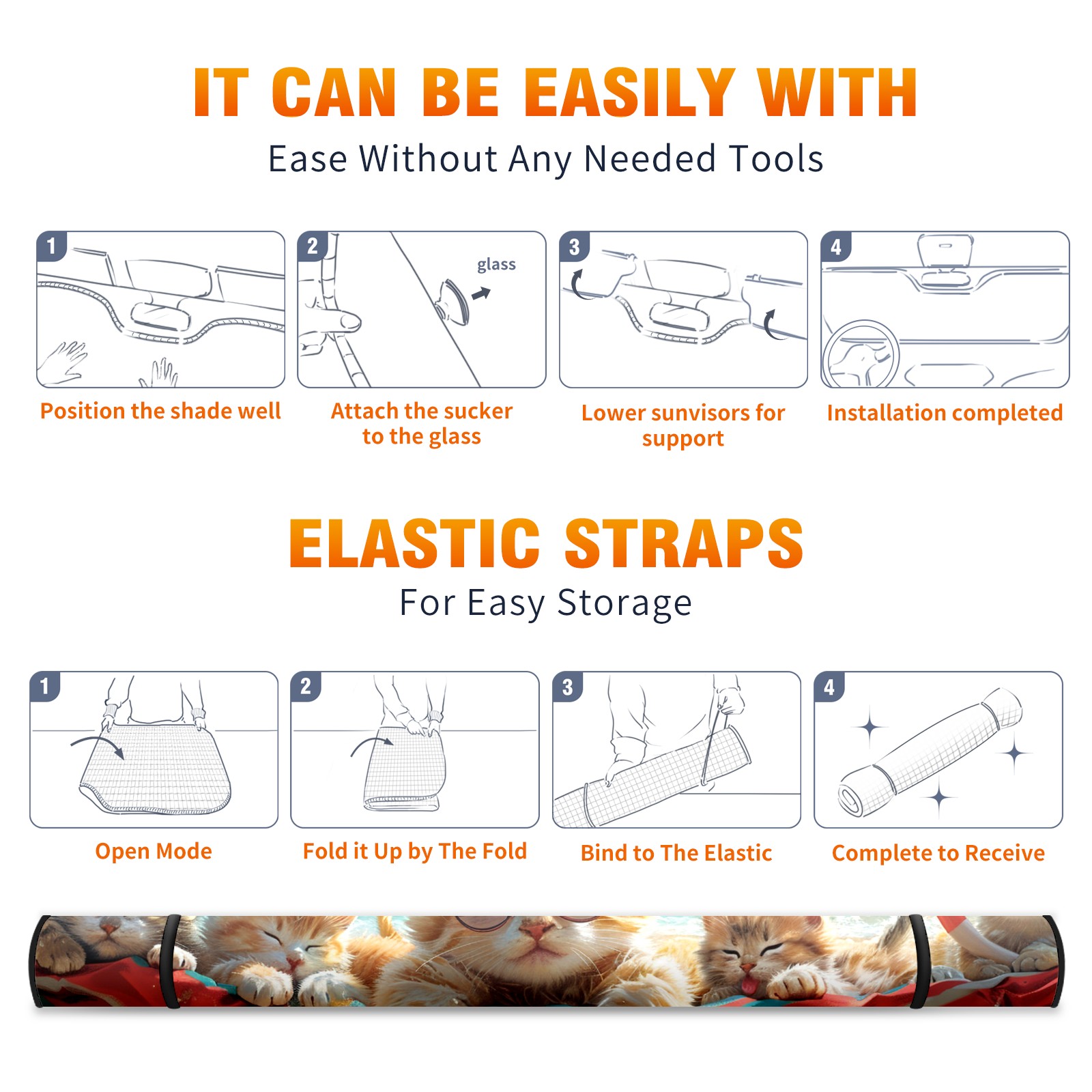 IT CAN BE EASILY WITH
Ease Without Any Needed Tools

1
Position the shade well

2
glass
Attach the sucker to the glass

3
Lower sunvisors for support

4
Installation completed

ELASTIC STRAPS
For Easy Storage

1
Open Mode

2
Fold it Up by The Fold

3
Bind to The Elastic

4
Complete to Receive