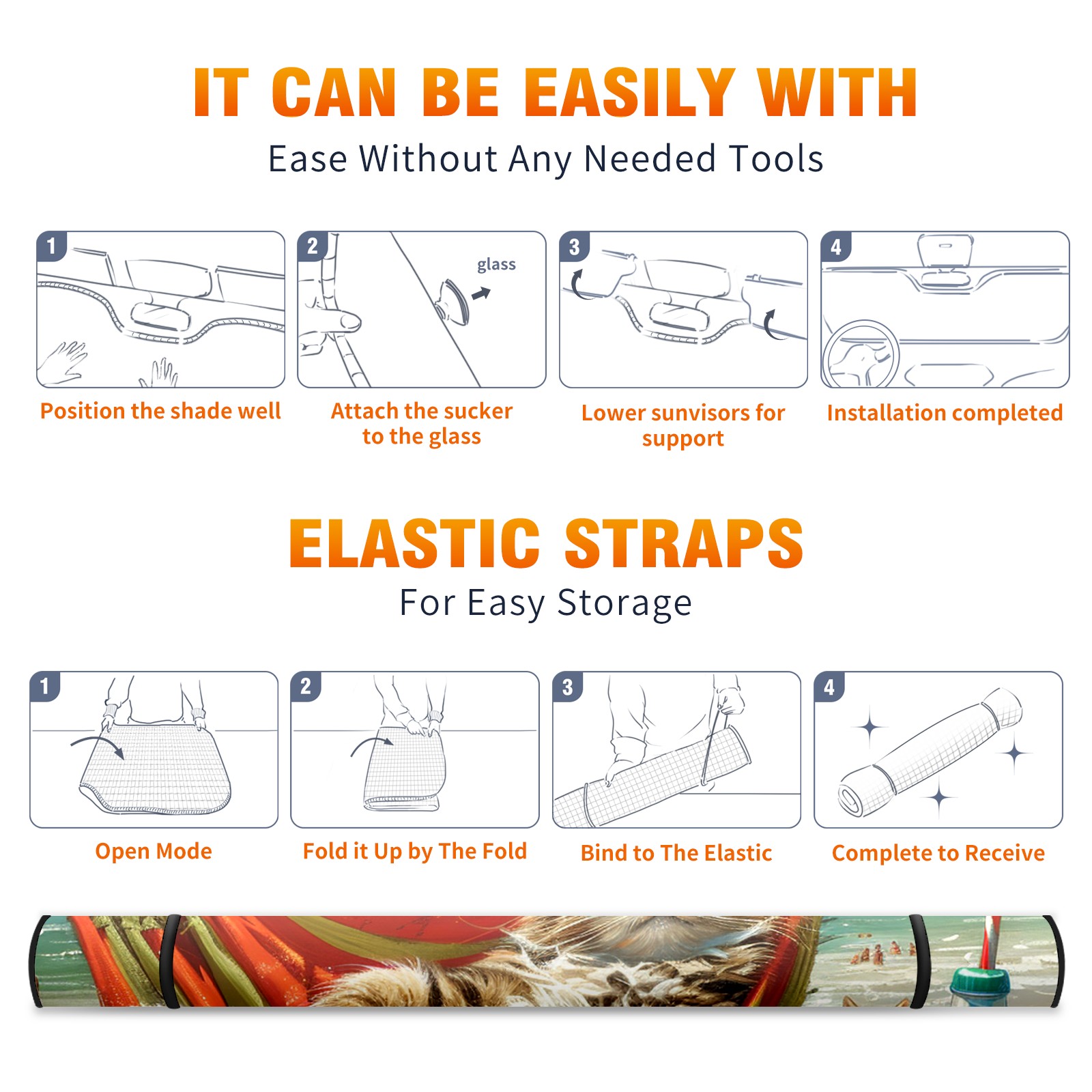 IT CAN BE EASILY WITH

Ease Without Any Needed Tools

1

Position the shade well

2

glass

Attach the sucker to the glass

3

Lower sunvisors for support

4

Installation completed

ELASTIC STRAPS

For Easy Storage

1

Open Mode

2

Fold it Up by The Fold

3

Bind to The Elastic

4

Complete to Receive