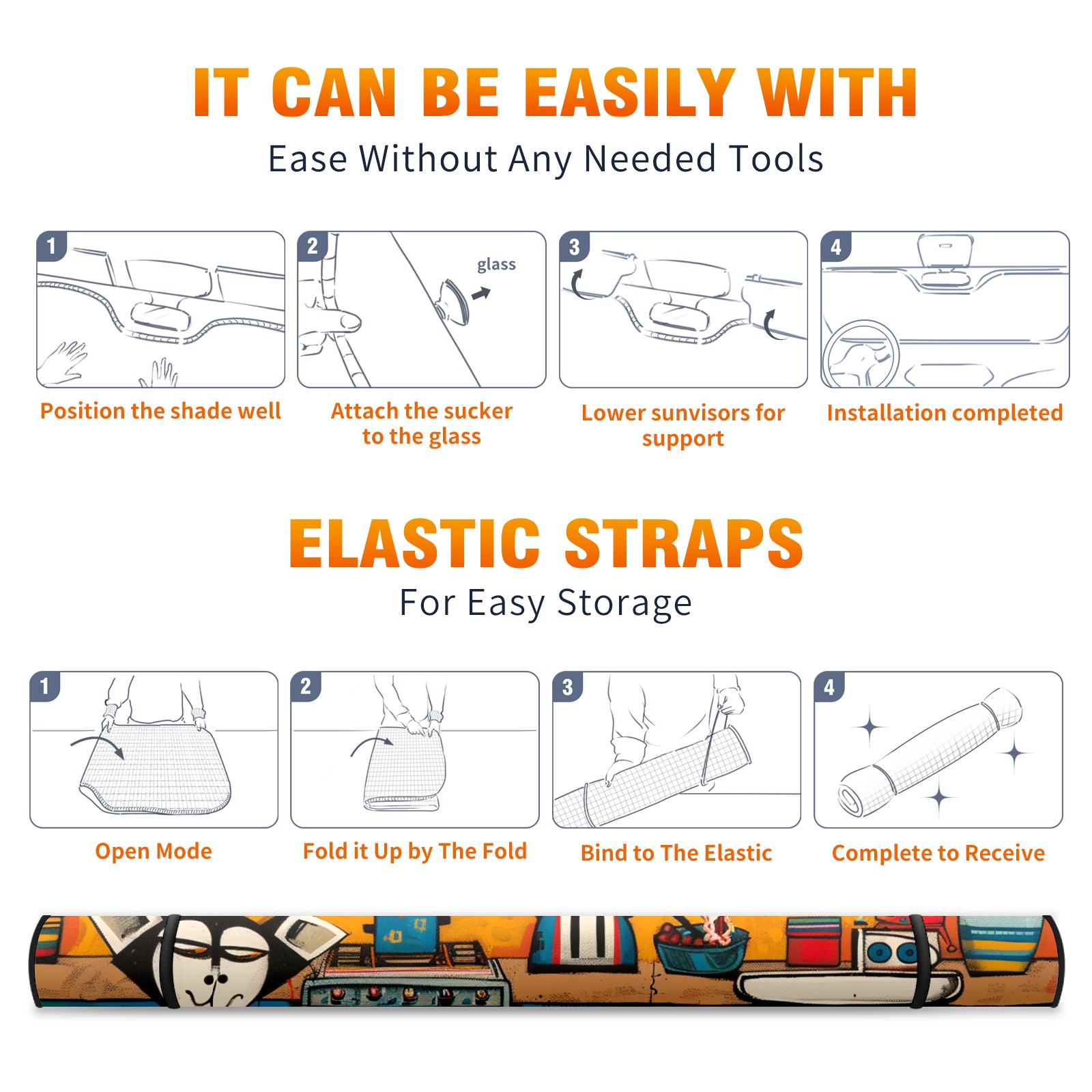 IT CAN BE EASILY WITH
Ease Without Any Needed Tools

1
Position the shade well

2
glass
Attach the sucker to the glass

3
Lower sunvisors for support

4
Installation completed

ELASTIC STRAPS
For Easy Storage

1
Open Mode

2
Fold it Up by The Fold

3
Bind to The Elastic

4
Complete to Receive