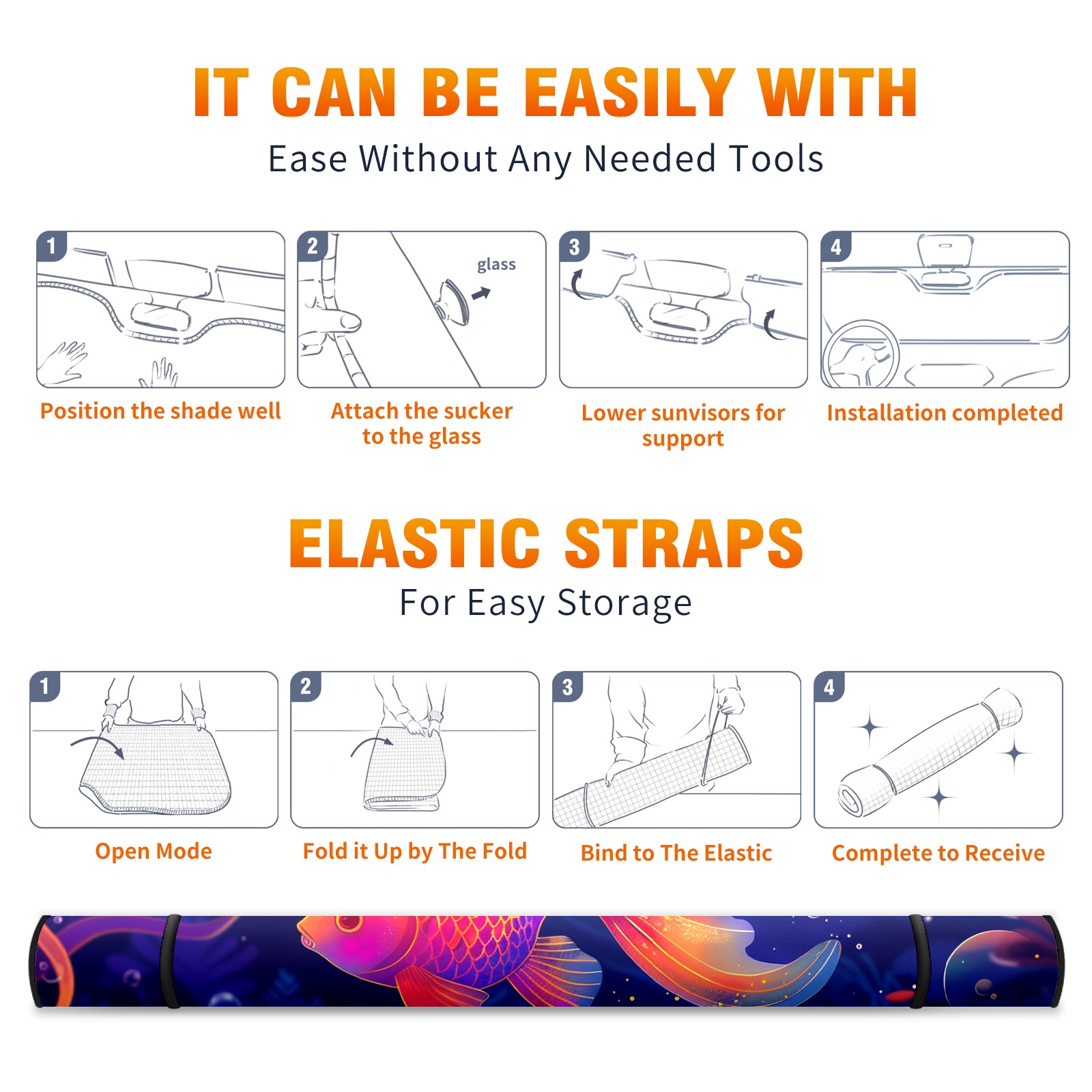 IT CAN BE EASILY WITH

Ease Without Any Needed Tools

1

Position the shade well

2

glass

Attach the sucker to the glass

3

Lower sunvisors for support

4

Installation completed

ELASTIC STRAPS

For Easy Storage

1

Open Mode

2

Fold it Up by The Fold

3

Bind to The Elastic

4

Complete to Receive