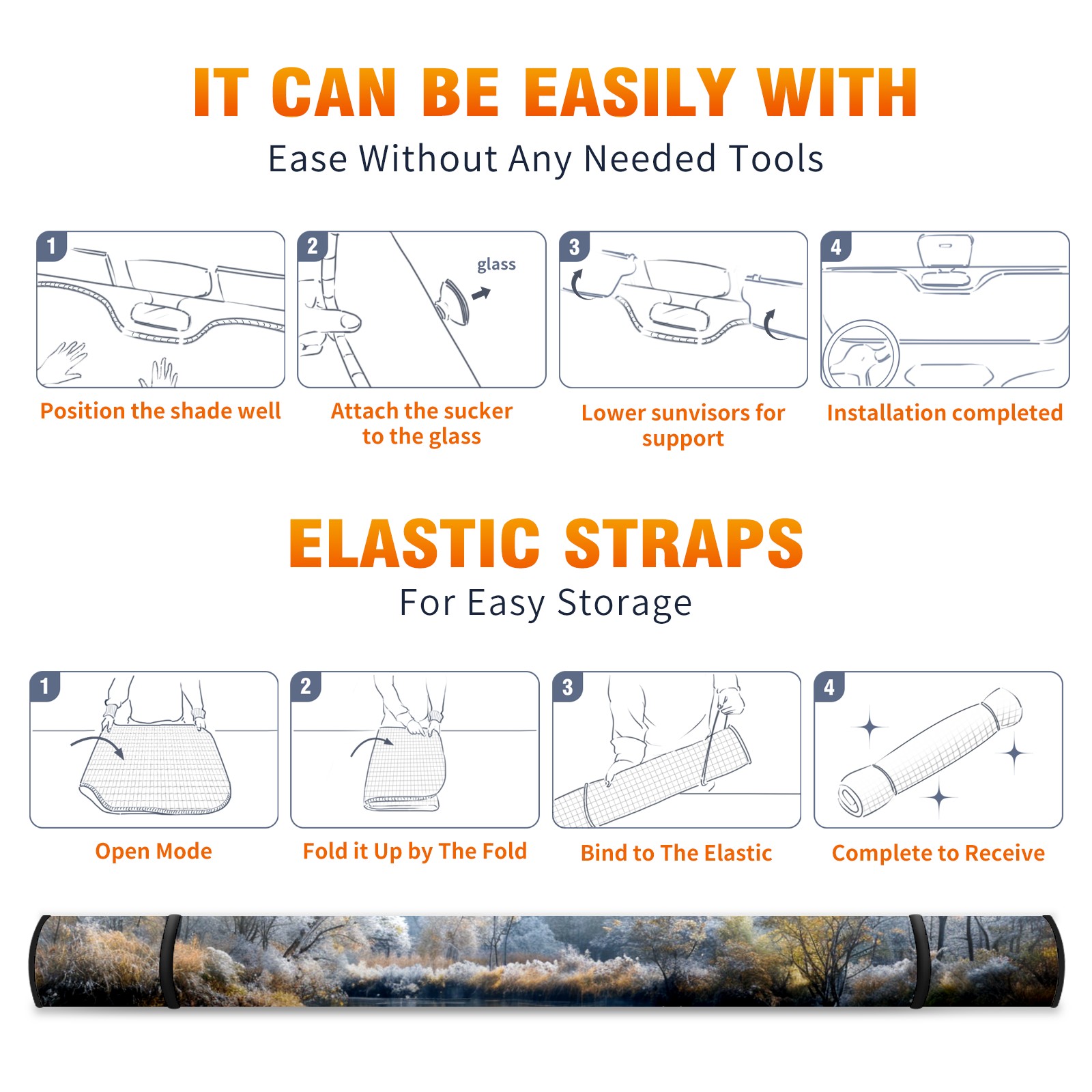 IT CAN BE EASILY WITH

Ease Without Any Needed Tools

1

Position the shade well

2

glass

Attach the sucker to the glass

3

Lower sunvisors for support

4

Installation completed

ELASTIC STRAPS

For Easy Storage

1

Open Mode

2

Fold it Up by The Fold

3

Bind to The Elastic

4

Complete to Receive