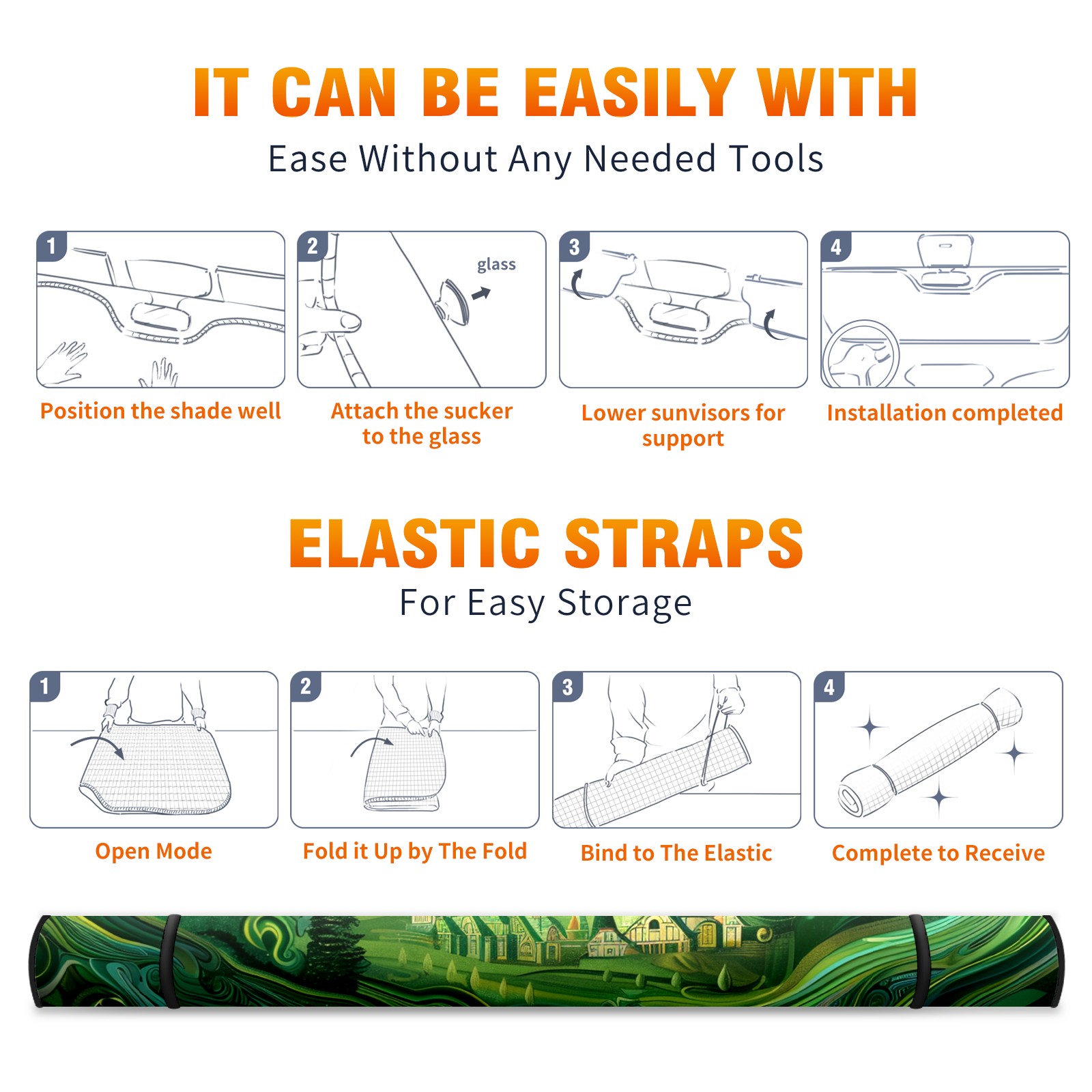 IT CAN BE EASILY WITH

Ease Without Any Needed Tools

1

Position the shade well

2

glass

Attach the sucker to the glass

3

Lower sunvisors for support

4

Installation completed

ELASTIC STRAPS

For Easy Storage

1

Open Mode

2

Fold it Up by The Fold

3

Bind to The Elastic

4

Complete to Receive