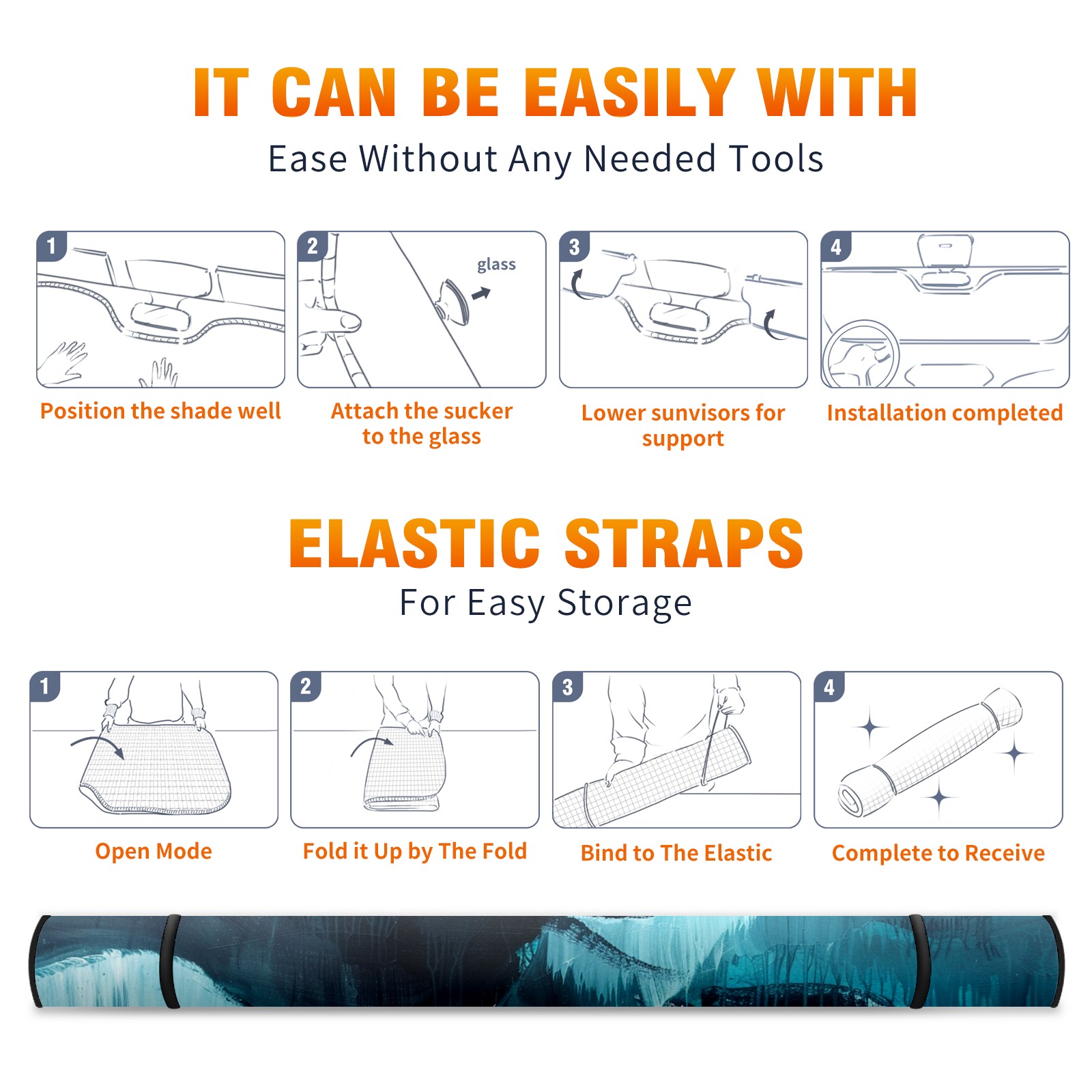 IT CAN BE EASILY WITH
Ease Without Any Needed Tools

1
Position the shade well

2
glass
Attach the sucker to the glass

3
Lower sunvisors for support

4
Installation completed

ELASTIC STRAPS
For Easy Storage

1
Open Mode

2
Fold it Up by The Fold

3
Bind to The Elastic

4
Complete to Receive