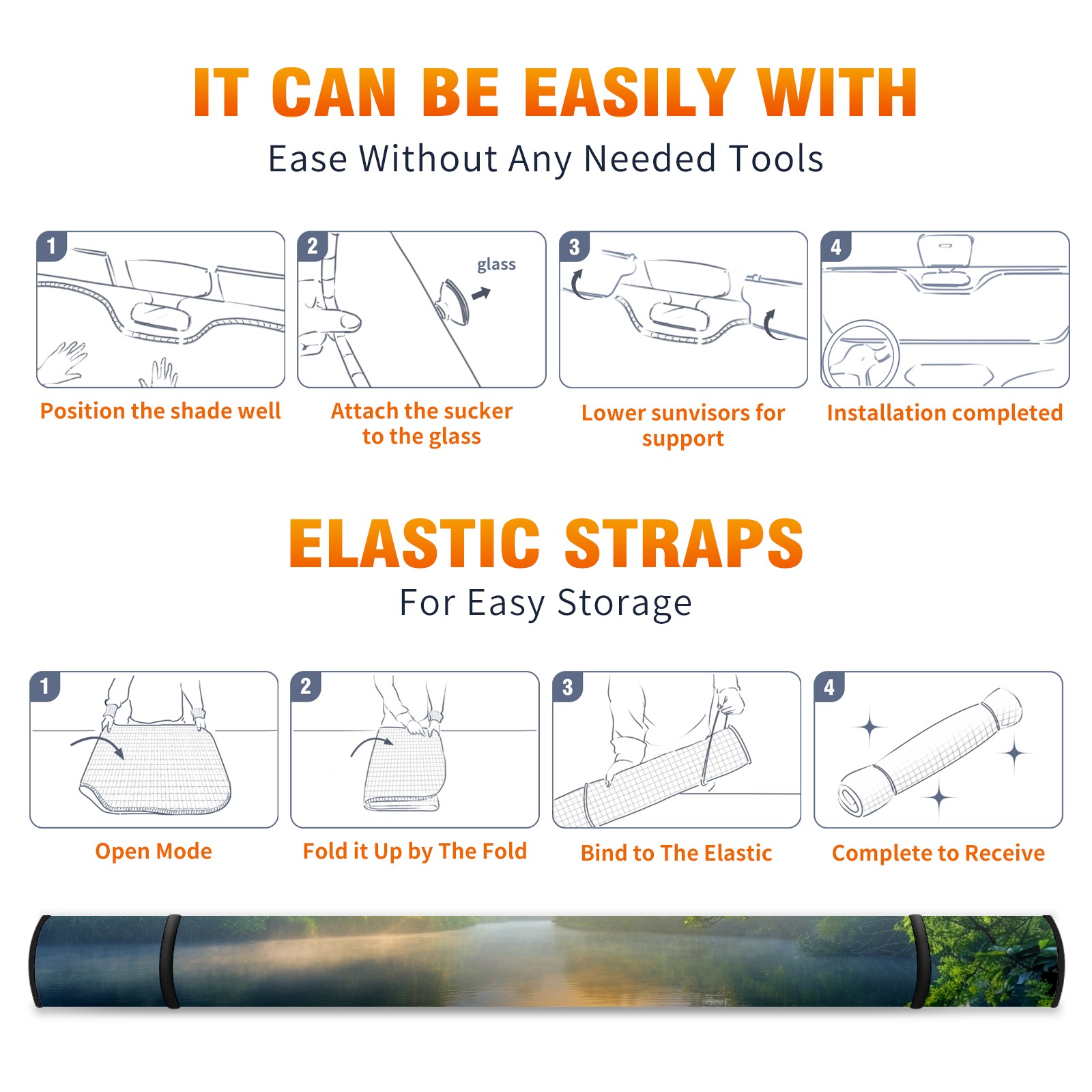 IT CAN BE EASILY WITH
Ease Without Any Needed Tools

1
Position the shade well

2
glass
Attach the sucker to the glass

3
Lower sunvisors for support

4
Installation completed

ELASTIC STRAPS
For Easy Storage

1
Open Mode

2
Fold it Up by The Fold

3
Bind to The Elastic

4
Complete to Receive