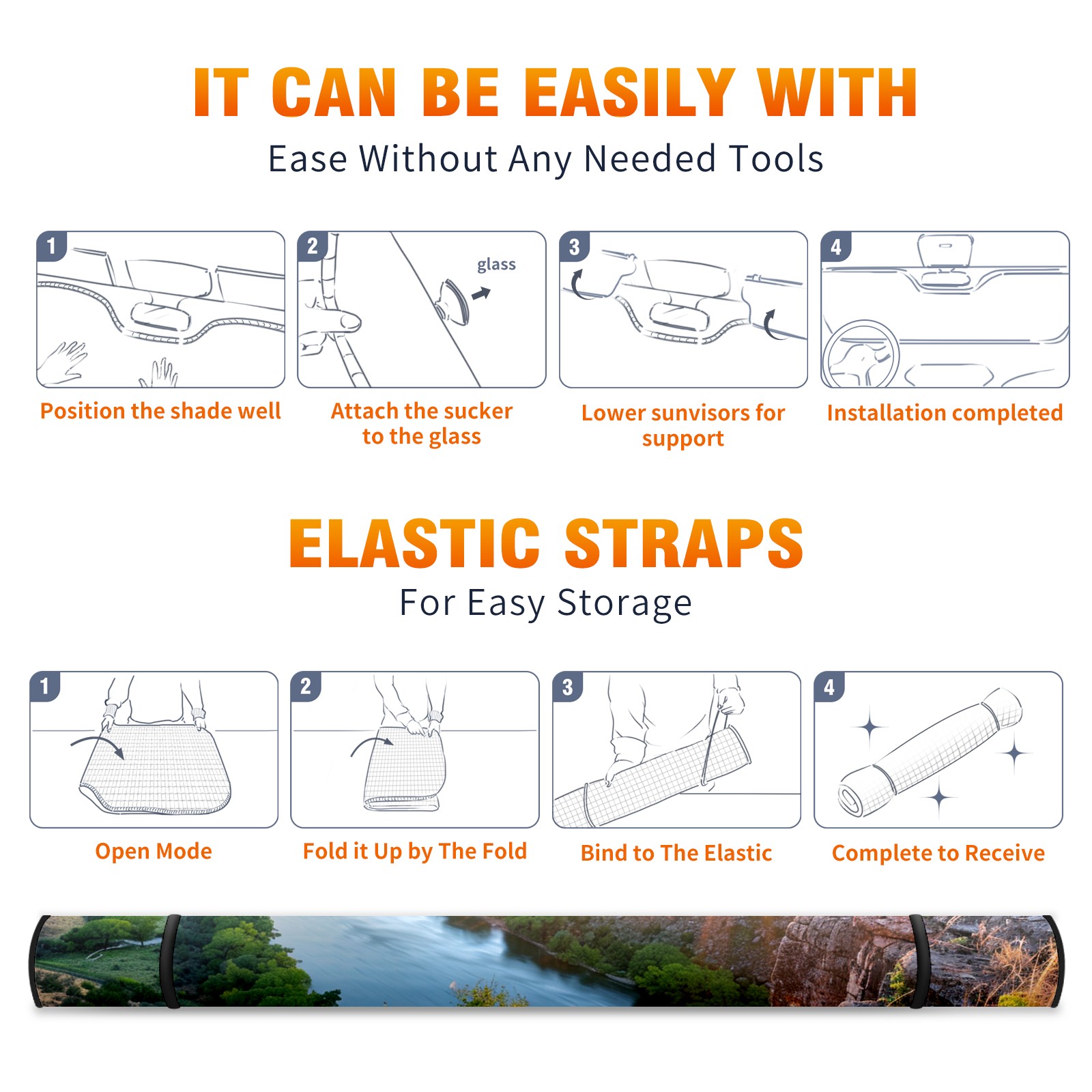 IT CAN BE EASILY WITH

Ease Without Any Needed Tools

1

Position the shade well

2

glass

Attach the sucker to the glass

3

Lower sunvisors for support

4

Installation completed

ELASTIC STRAPS

For Easy Storage

1

Open Mode

2

Fold it Up by The Fold

3

Bind to The Elastic

4

Complete to Receive