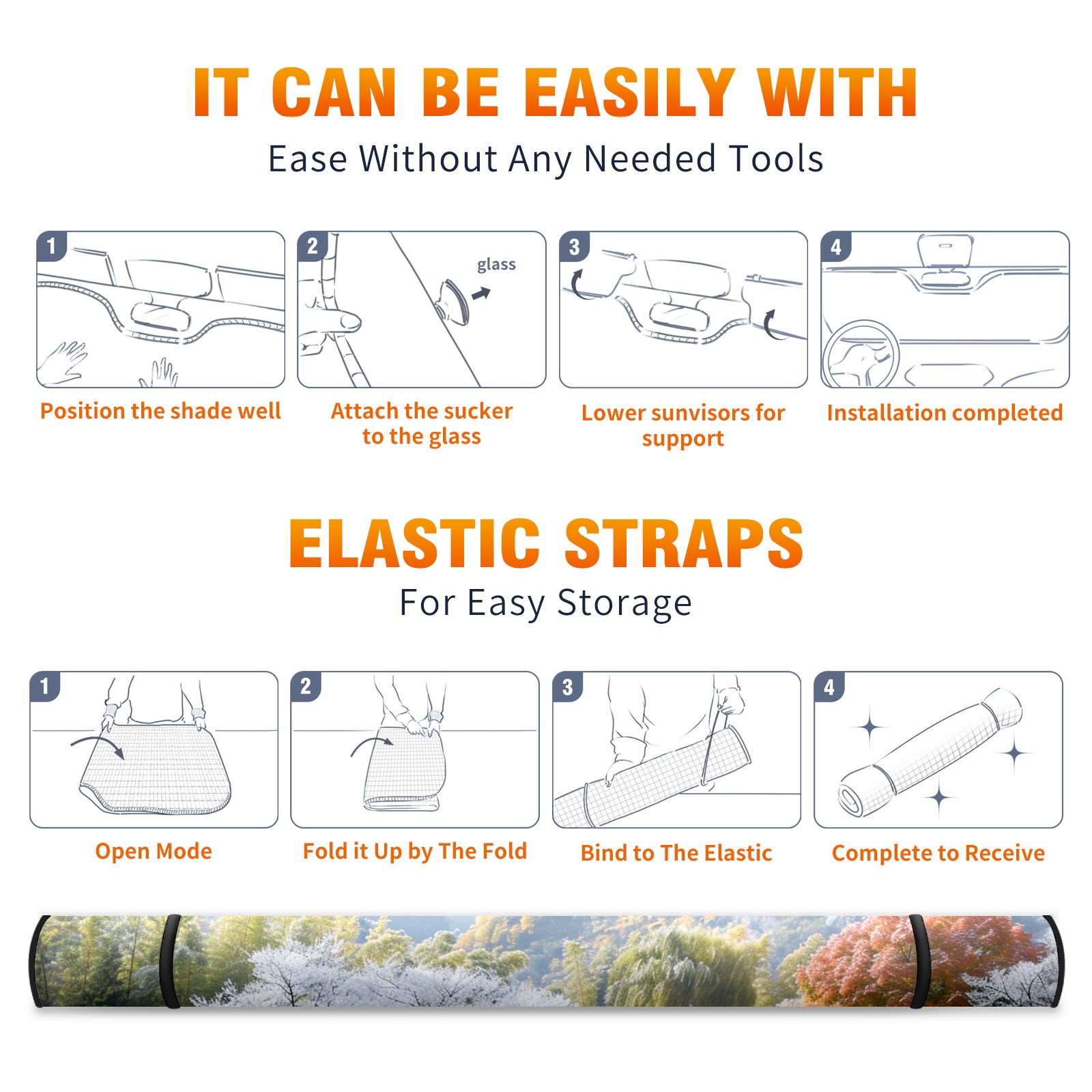 IT CAN BE EASILY WITH

Ease Without Any Needed Tools

1

Position the shade well

2

glass

Attach the sucker to the glass

3

Lower sunvisors for support

4

Installation completed

ELASTIC STRAPS

For Easy Storage

1

Open Mode

2

Fold it Up by The Fold

3

Bind to The Elastic

4

Complete to Receive