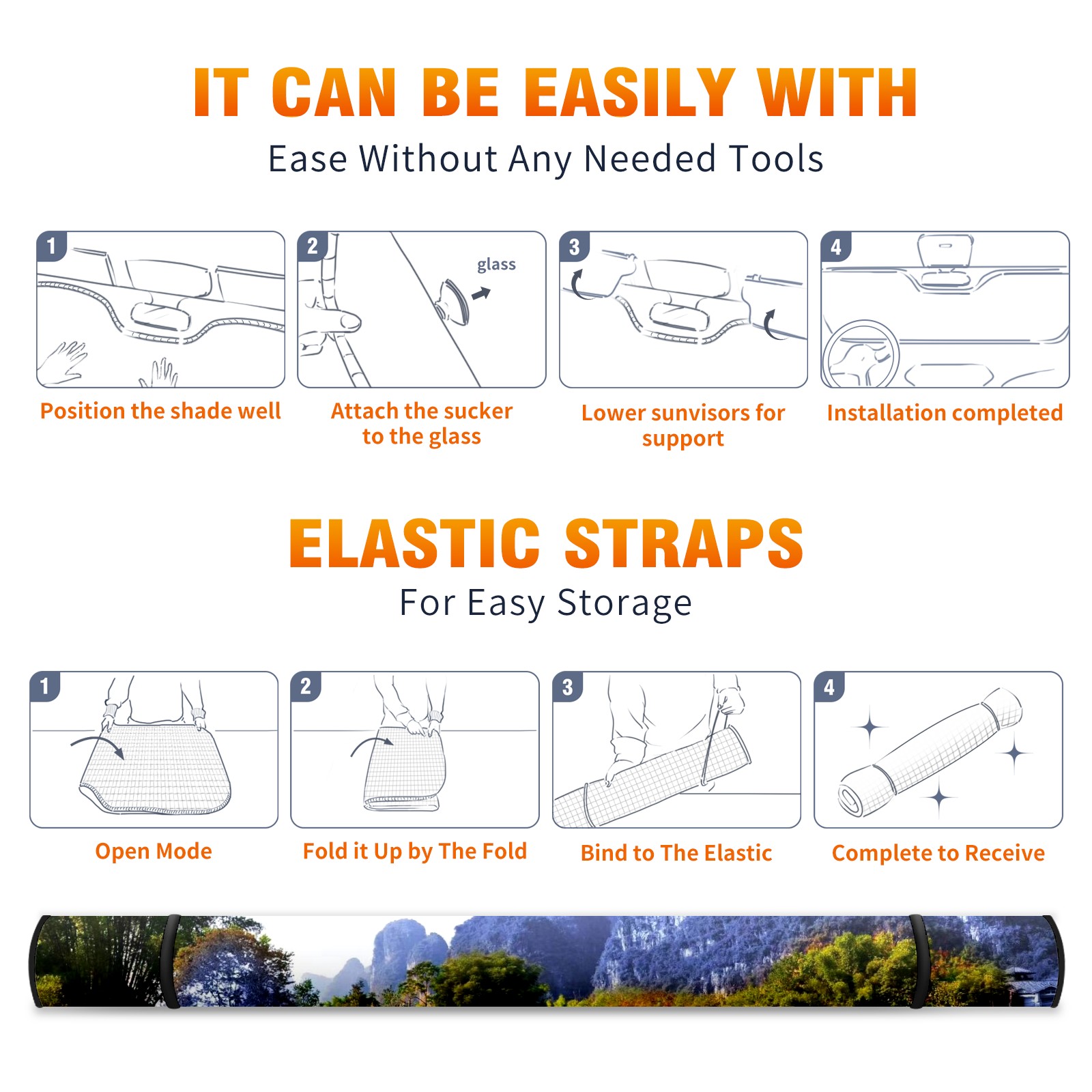 IT CAN BE EASILY WITH
Ease Without Any Needed Tools

1
Position the shade well

2
glass
Attach the sucker to the glass

3
Lower sunvisors for support

4
Installation completed

ELASTIC STRAPS
For Easy Storage

1
Open Mode

2
Fold it Up by The Fold

3
Bind to The Elastic

4
Complete to Receive