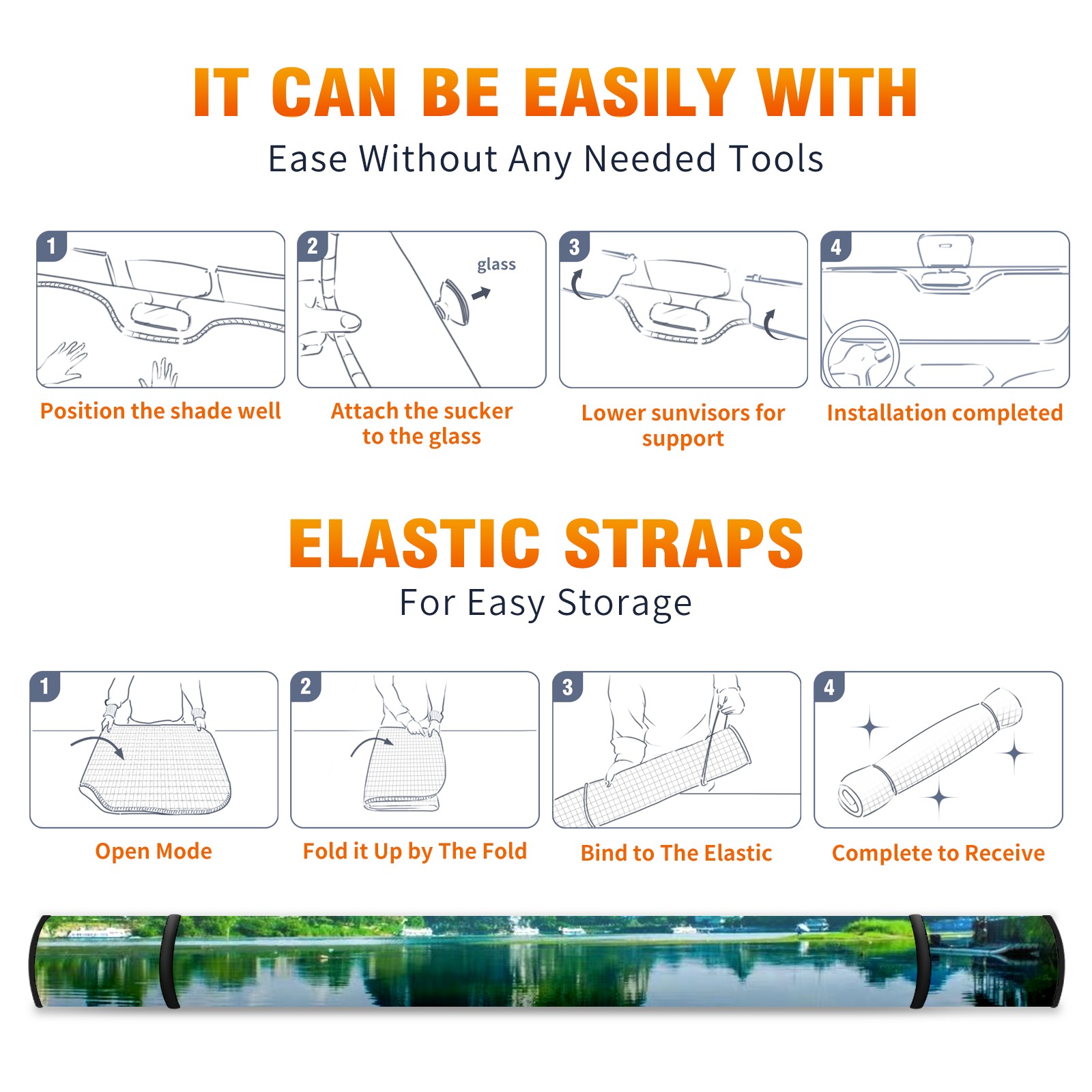 IT CAN BE EASILY WITH

Ease Without Any Needed Tools

1

Position the shade well

2

glass

Attach the sucker to the glass

3

Lower sunvisors for support

4

Installation completed

ELASTIC STRAPS

For Easy Storage

1

Open Mode

2

Fold it Up by The Fold

3

Bind to The Elastic

4

Complete to Receive