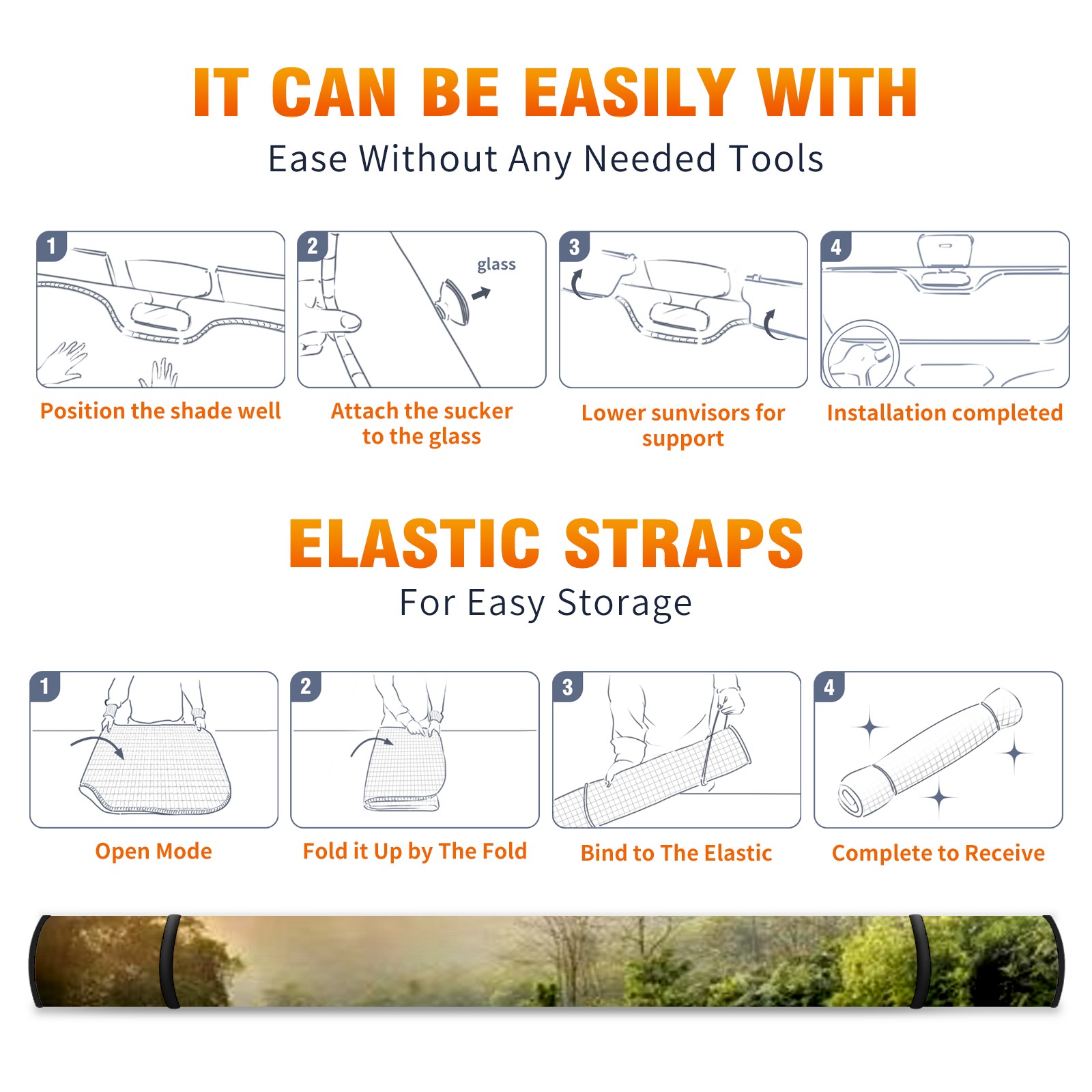 IT CAN BE EASILY WITH
Ease Without Any Needed Tools

1

Position the shade well

2

glass

Attach the sucker to the glass

3

Lower sunvisors for support

4

Installation completed

ELASTIC STRAPS
For Easy Storage

1

Open Mode

2

Fold it Up by The Fold

3

Bind to The Elastic

4

Complete to Receive