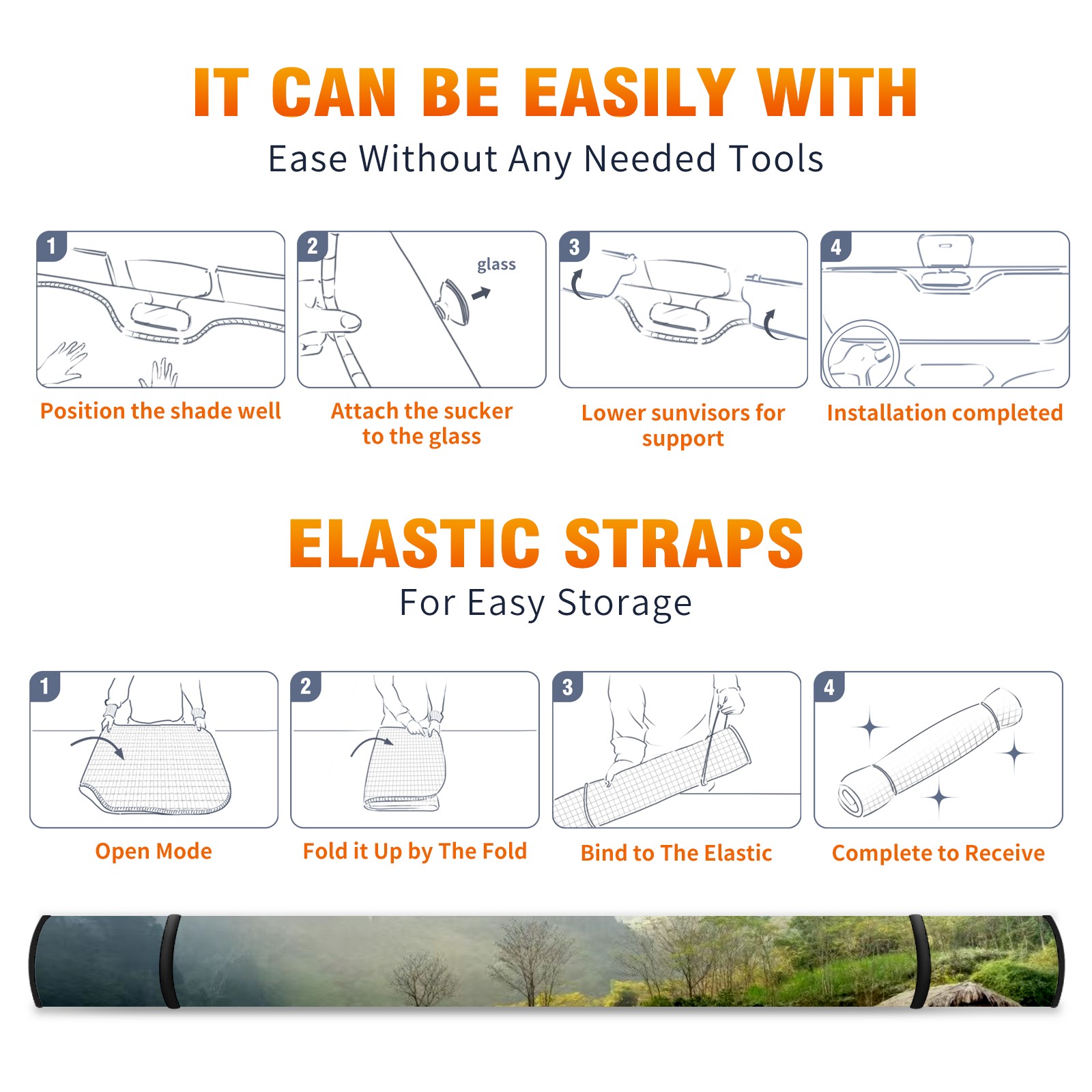 IT CAN BE EASILY WITH
Ease Without Any Needed Tools

1
Position the shade well

2
glass
Attach the sucker to the glass

3
Lower sunvisors for support

4
Installation completed

ELASTIC STRAPS
For Easy Storage

1
Open Mode

2
Fold it Up by The Fold

3
Bind to The Elastic

4
Complete to Receive