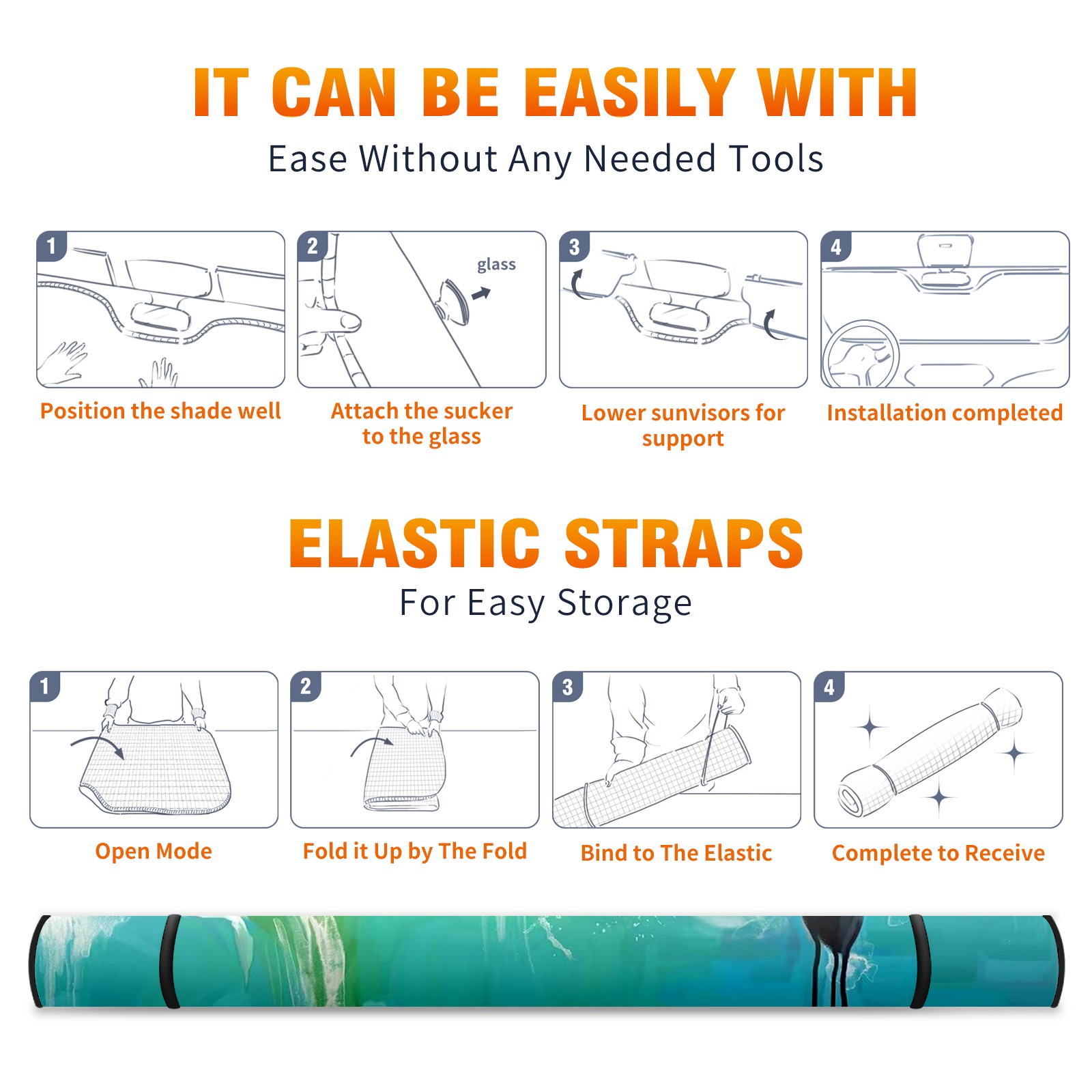 IT CAN BE EASILY WITH
Ease Without Any Needed Tools

1
Position the shade well

2
glass
Attach the sucker to the glass

3
Lower sunvisors for support

4
Installation completed

ELASTIC STRAPS
For Easy Storage

1
Open Mode

2
Fold it Up by The Fold

3
Bind to The Elastic

4
Complete to Receive