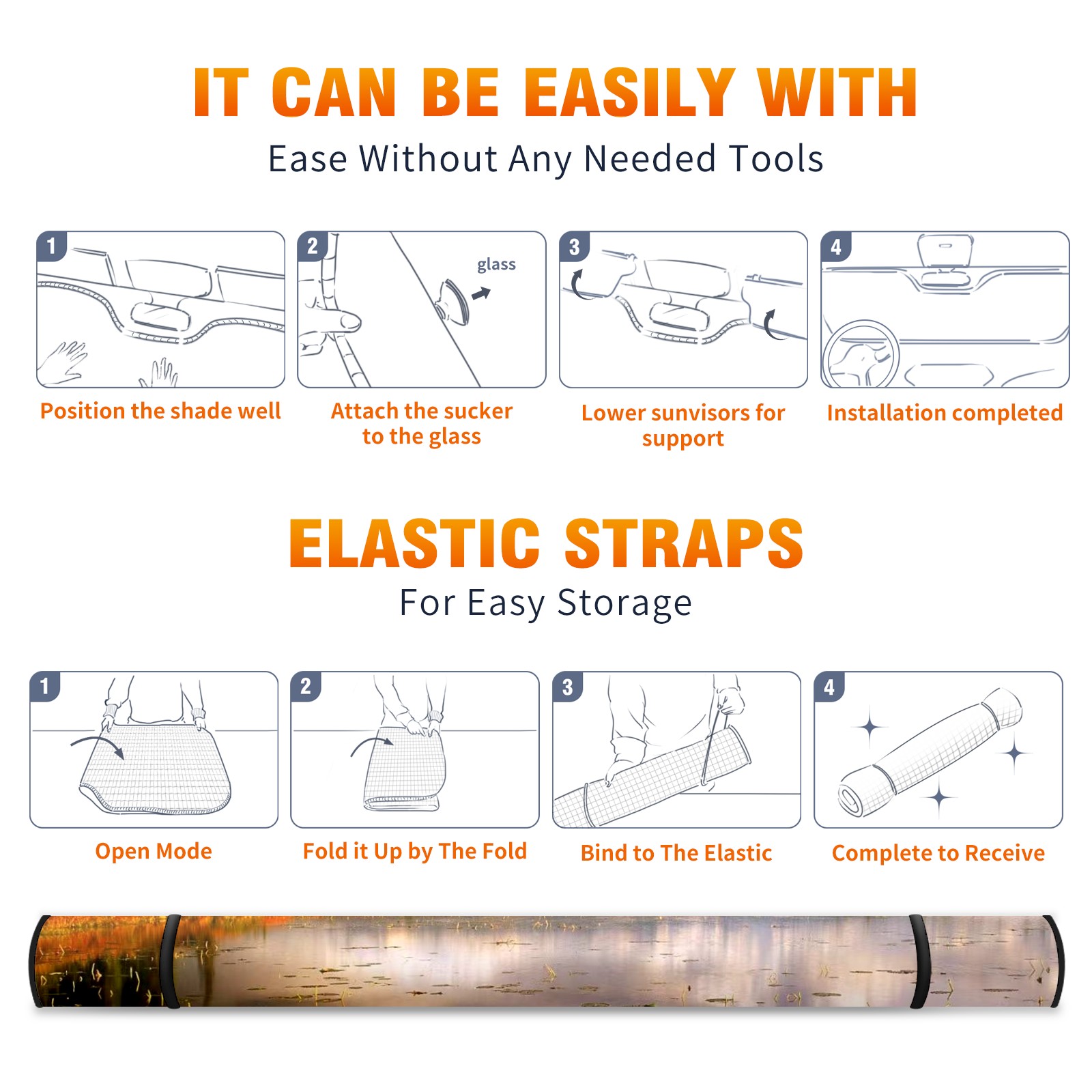 IT CAN BE EASILY WITH

Ease Without Any Needed Tools

1

Position the shade well

2

glass

Attach the sucker to the glass

3

Lower sunvisors for support

4

Installation completed

ELASTIC STRAPS

For Easy Storage

1

Open Mode

2

Fold it Up by The Fold

3

Bind to The Elastic

4

Complete to Receive