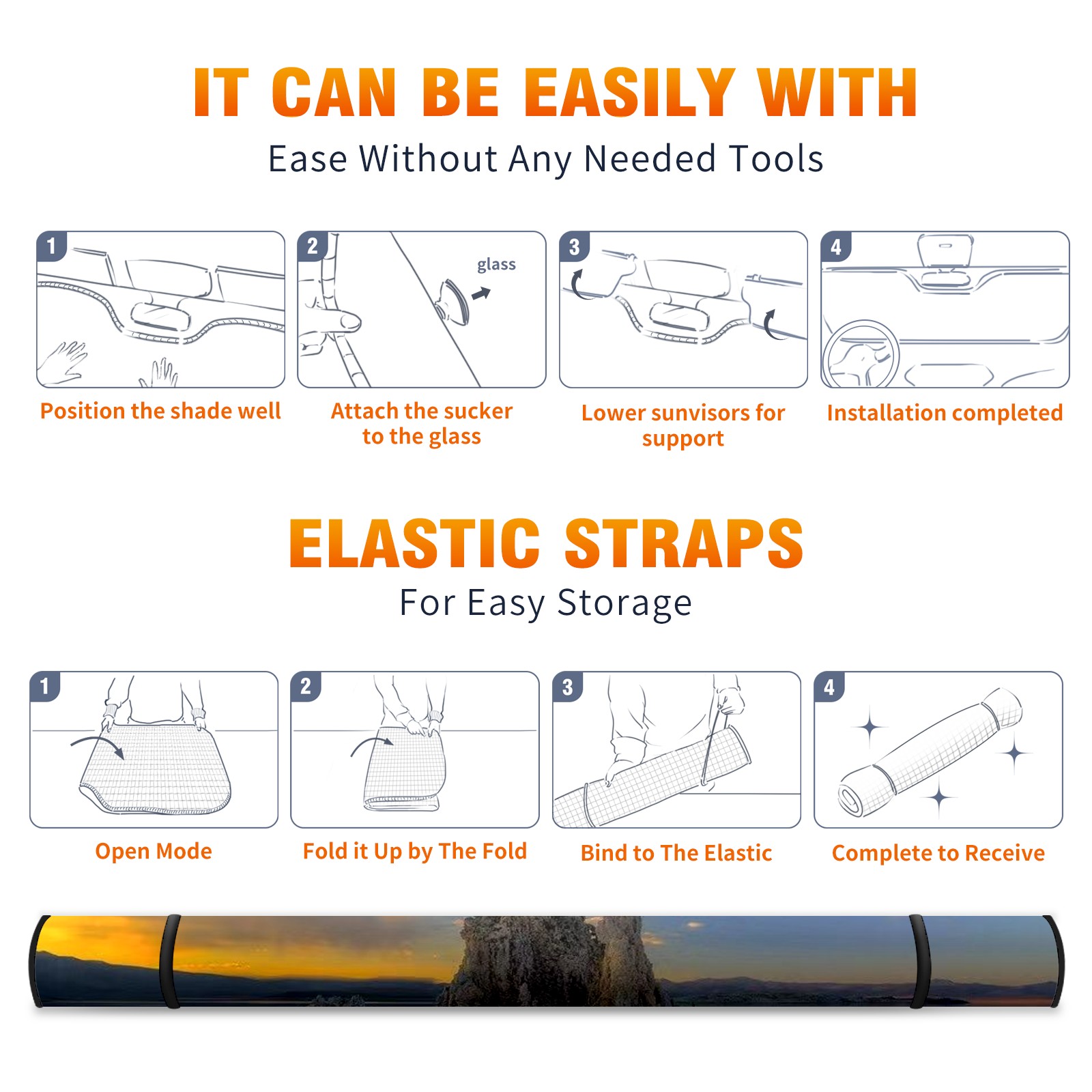 IT CAN BE EASILY WITH
Ease Without Any Needed Tools

1
Position the shade well

2
glass
Attach the sucker to the glass

3
Lower sunvisors for support

4
Installation completed

ELASTIC STRAPS
For Easy Storage

1
Open Mode

2
Fold it Up by The Fold

3
Bind to The Elastic

4
Complete to Receive