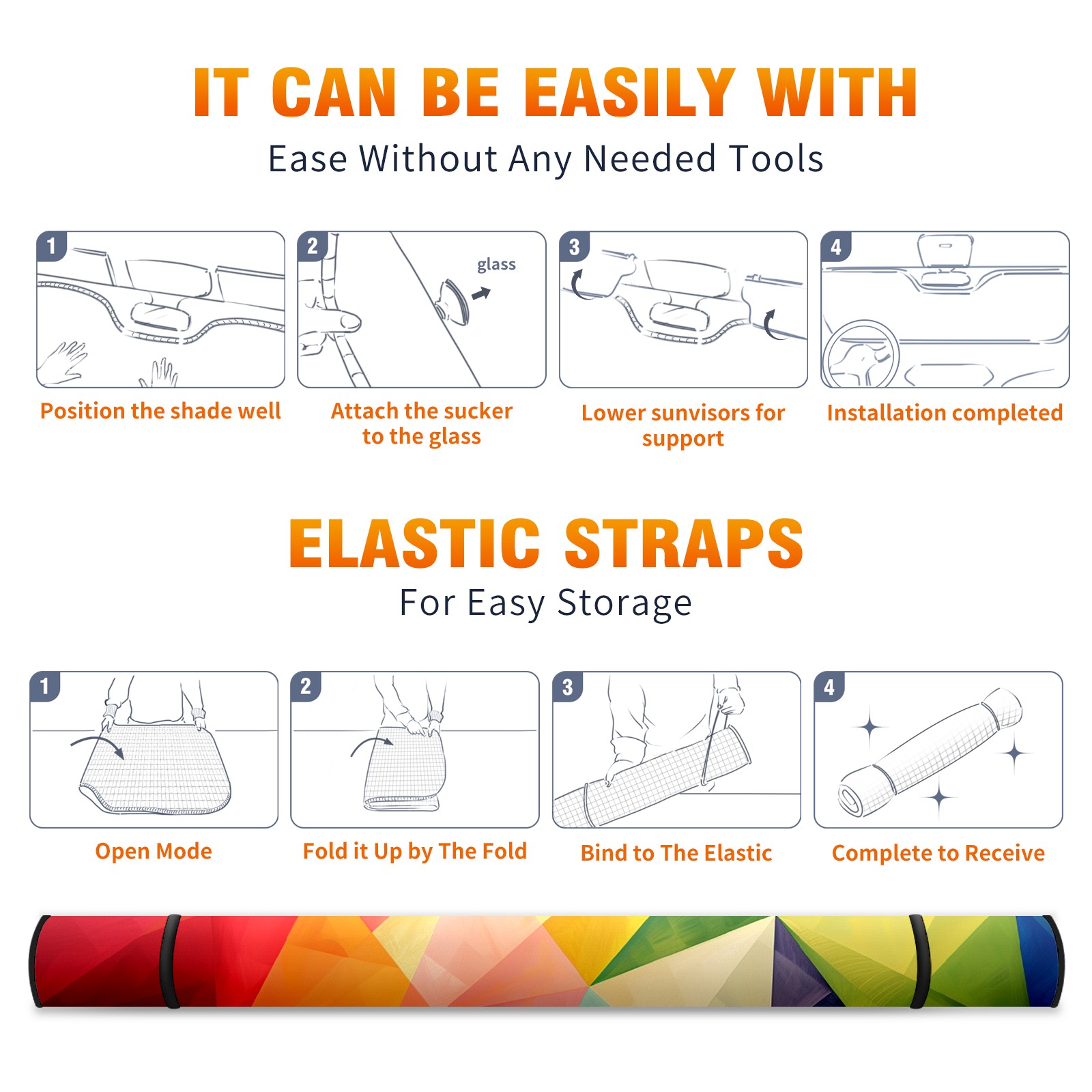 IT CAN BE EASILY WITH

Ease Without Any Needed Tools

1

Position the shade well

2

glass

Attach the sucker to the glass

3

Lower sunvisors for support

4

Installation completed

ELASTIC STRAPS

For Easy Storage

1

Open Mode

2

Fold it Up by The Fold

3

Bind to The Elastic

4

Complete to Receive