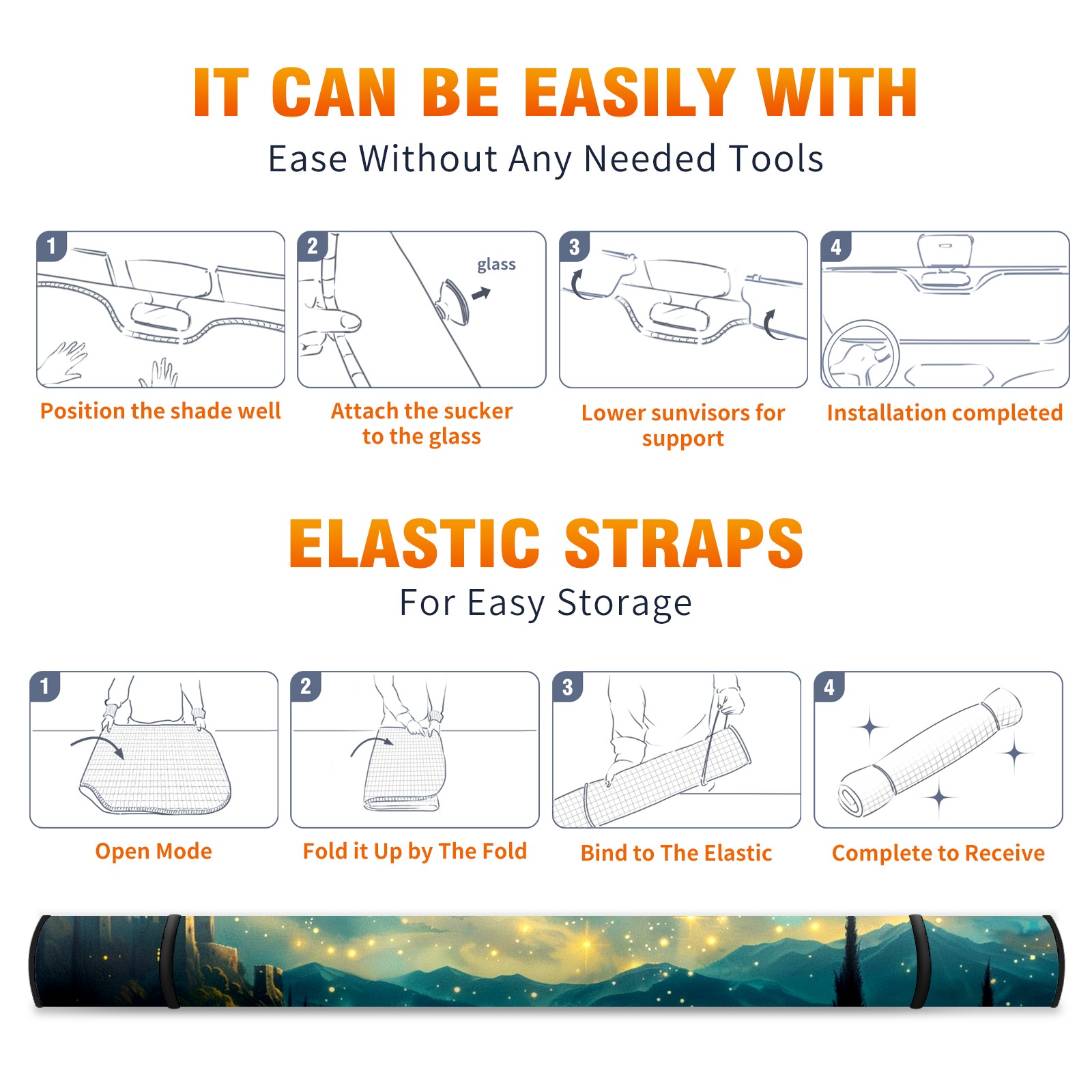 IT CAN BE EASILY WITH
Ease Without Any Needed Tools

1
Position the shade well

2
glass
Attach the sucker to the glass

3
Lower sunvisors for support

4
Installation completed

ELASTIC STRAPS
For Easy Storage

1
Open Mode

2
Fold it Up by The Fold

3
Bind to The Elastic

4
Complete to Receive