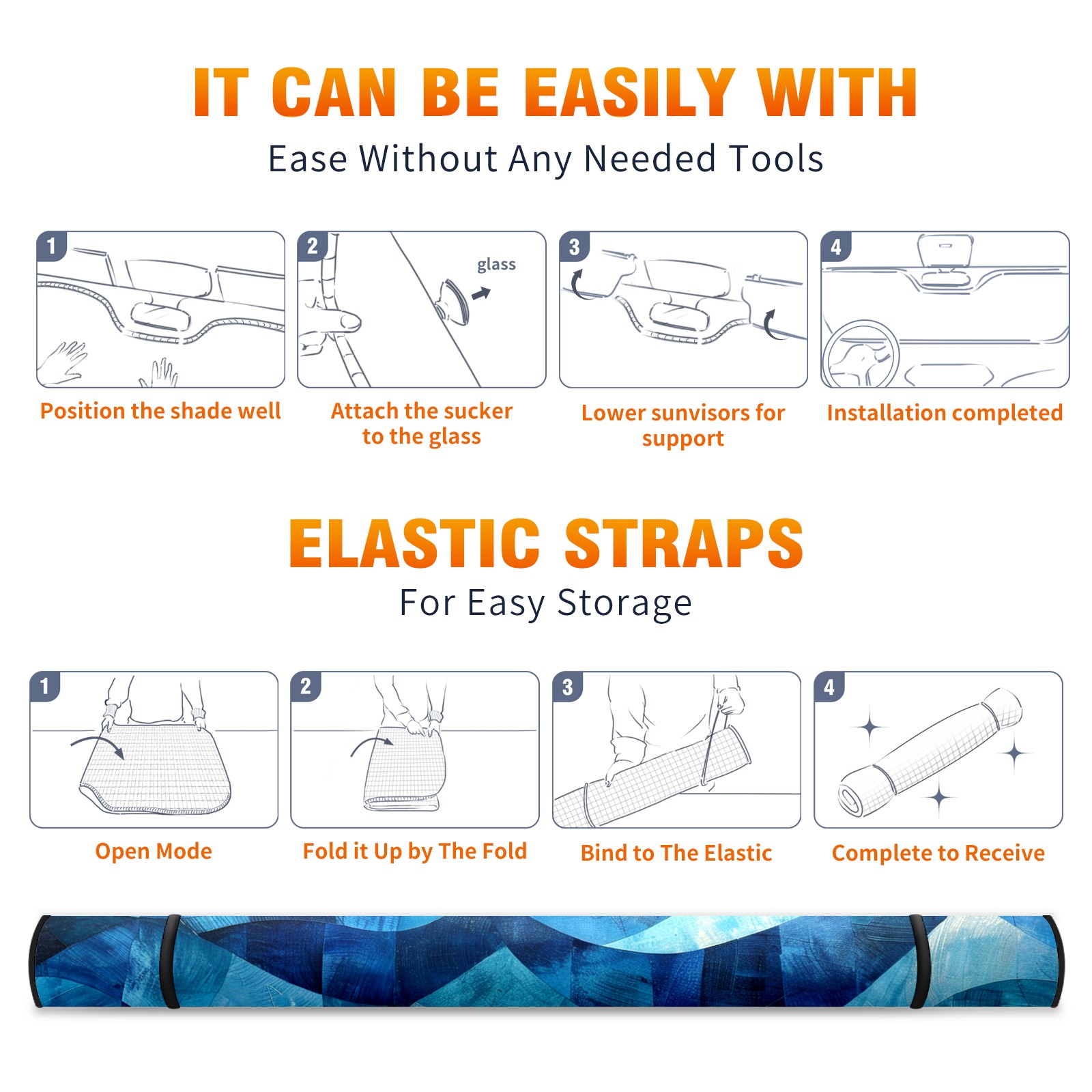 IT CAN BE EASILY WITH
Ease Without Any Needed Tools

1
Position the shade well

2
glass
Attach the sucker to the glass

3
Lower sunvisors for support

4
Installation completed

ELASTIC STRAPS
For Easy Storage

1
Open Mode

2
Fold it Up by The Fold

3
Bind to The Elastic

4
Complete to Receive