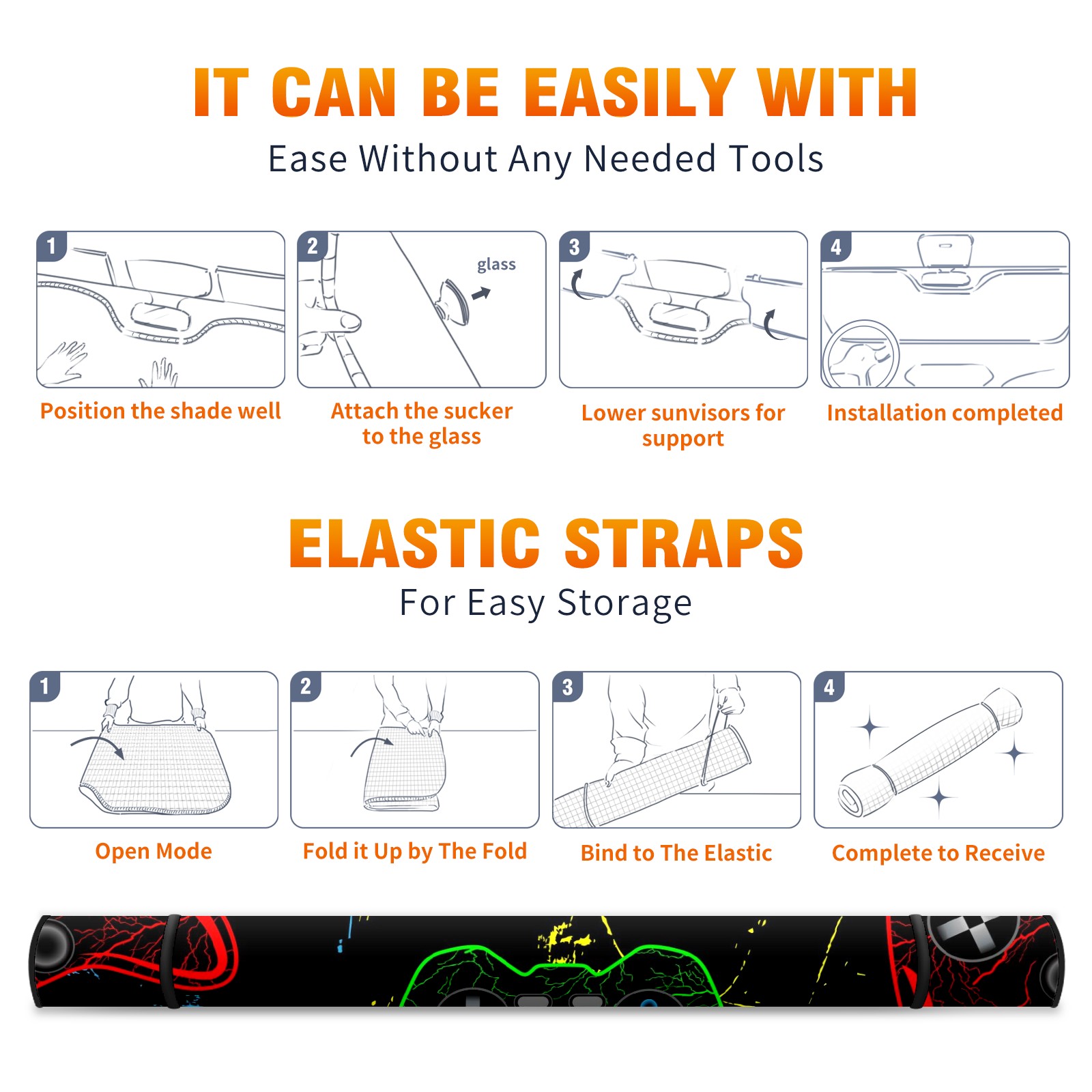 IT CAN BE EASILY WITH

Ease Without Any Needed Tools

1

Position the shade well

2

glass

Attach the sucker to the glass

3

Lower sunvisors for support

4

Installation completed

ELASTIC STRAPS

For Easy Storage

1

Open Mode

2

Fold it Up by The Fold

3

Bind to The Elastic

4

Complete to Receive