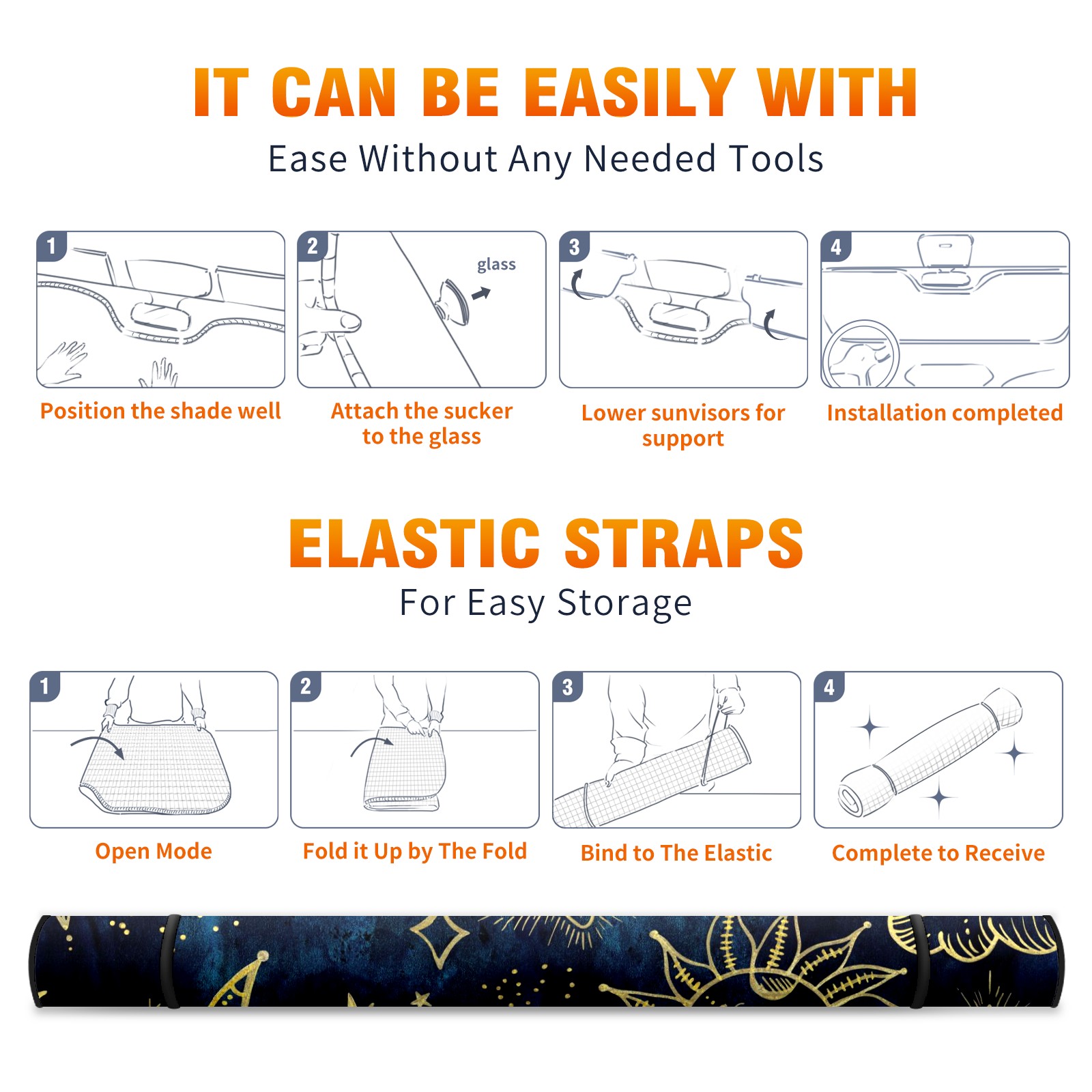 IT CAN BE EASILY WITH

Ease Without Any Needed Tools

1

Position the shade well

2

glass

Attach the sucker to the glass

3

Lower sunvisors for support

4

Installation completed

ELASTIC STRAPS

For Easy Storage

1

Open Mode

2

Fold it Up by The Fold

3

Bind to The Elastic

4

Complete to Receive