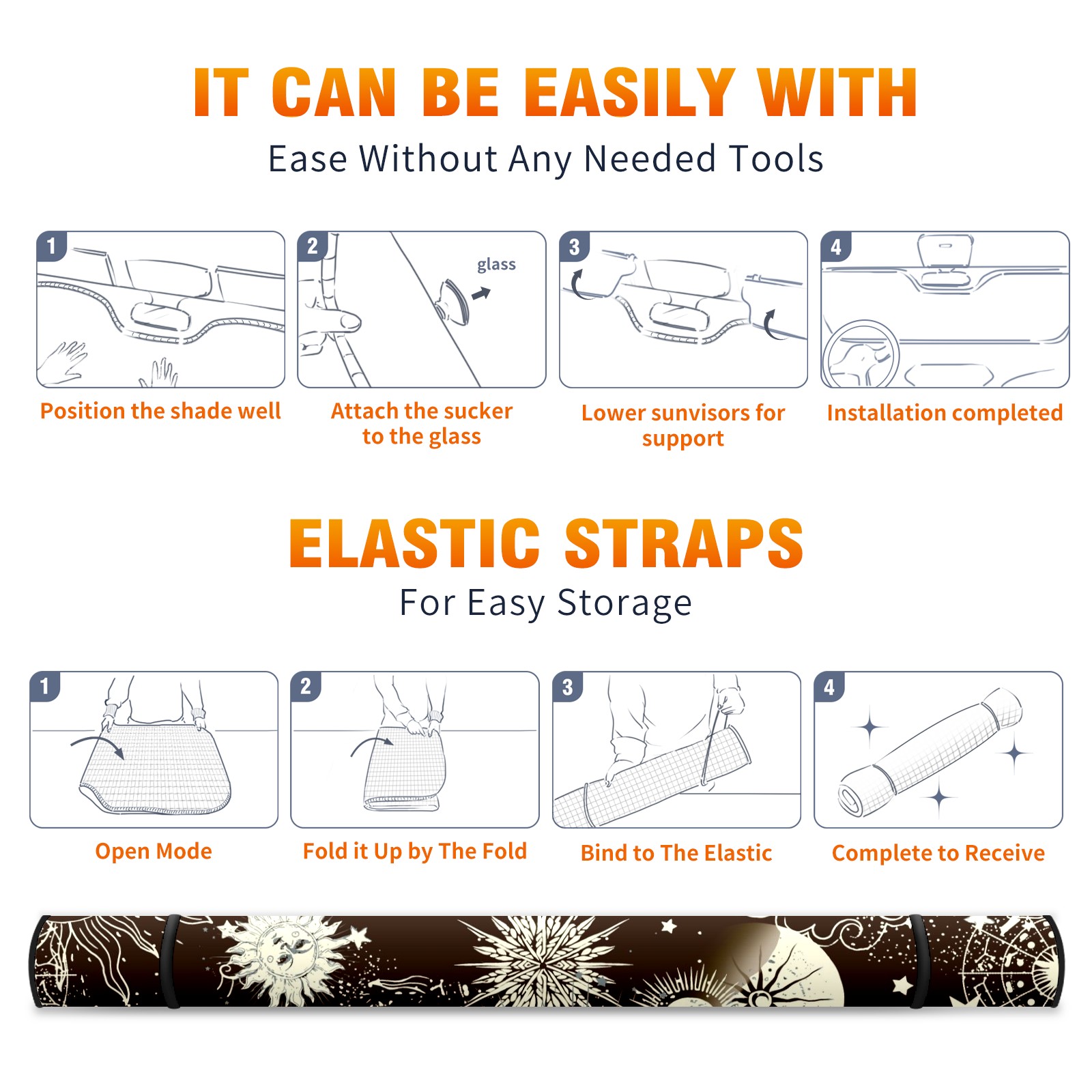 IT CAN BE EASILY WITH
Ease Without Any Needed Tools

1
Position the shade well

2
glass
Attach the sucker to the glass

3
Lower sunvisors for support

4
Installation completed

ELASTIC STRAPS
For Easy Storage

1
Open Mode

2
Fold it Up by The Fold

3
Bind to The Elastic

4
Complete to Receive