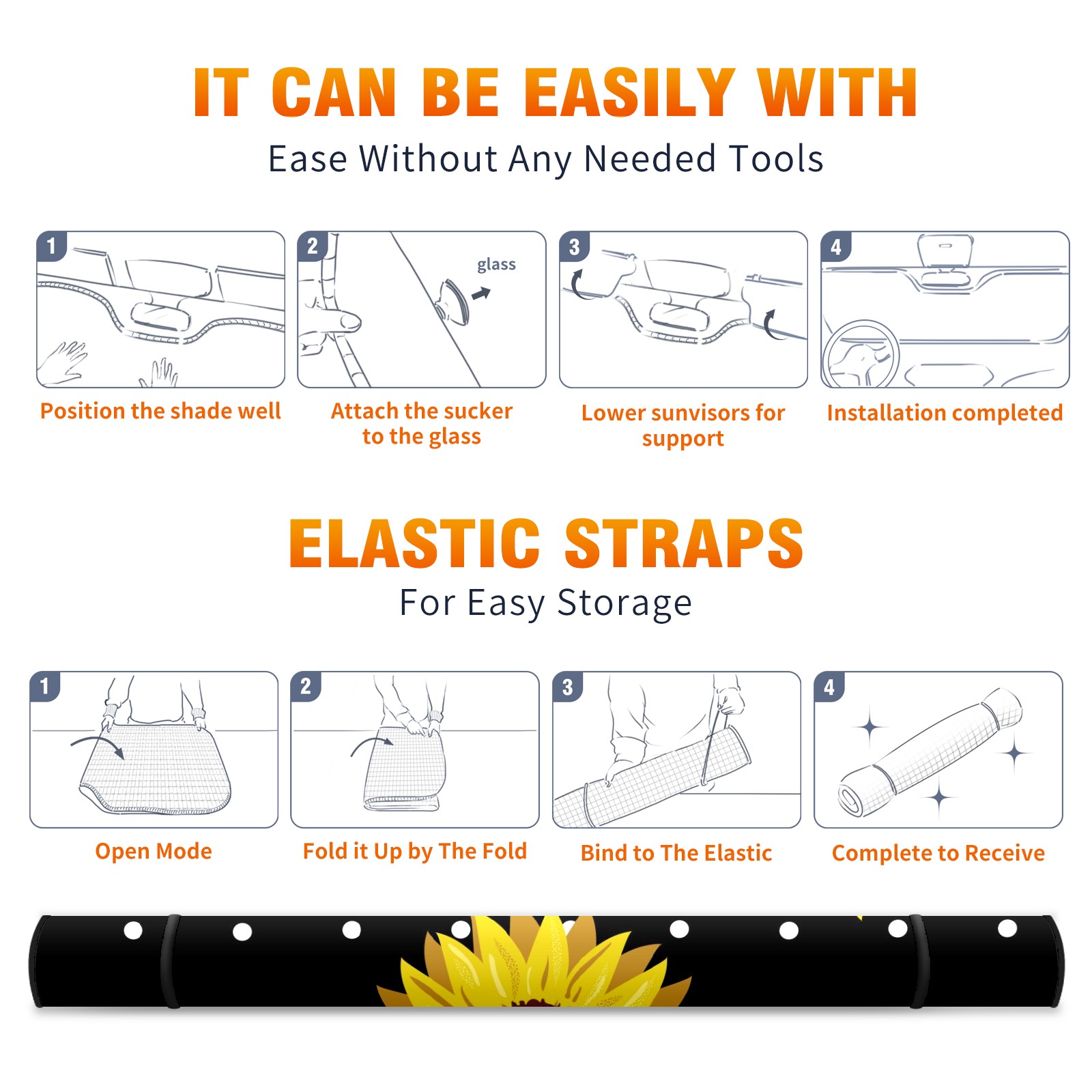 IT CAN BE EASILY WITH

Ease Without Any Needed Tools

1

Position the shade well

2

glass

Attach the sucker to the glass

3

Lower sunvisors for support

4

Installation completed

ELASTIC STRAPS

For Easy Storage

1

Open Mode

2

Fold it Up by The Fold

3

Bind to The Elastic

4

Complete to Receive