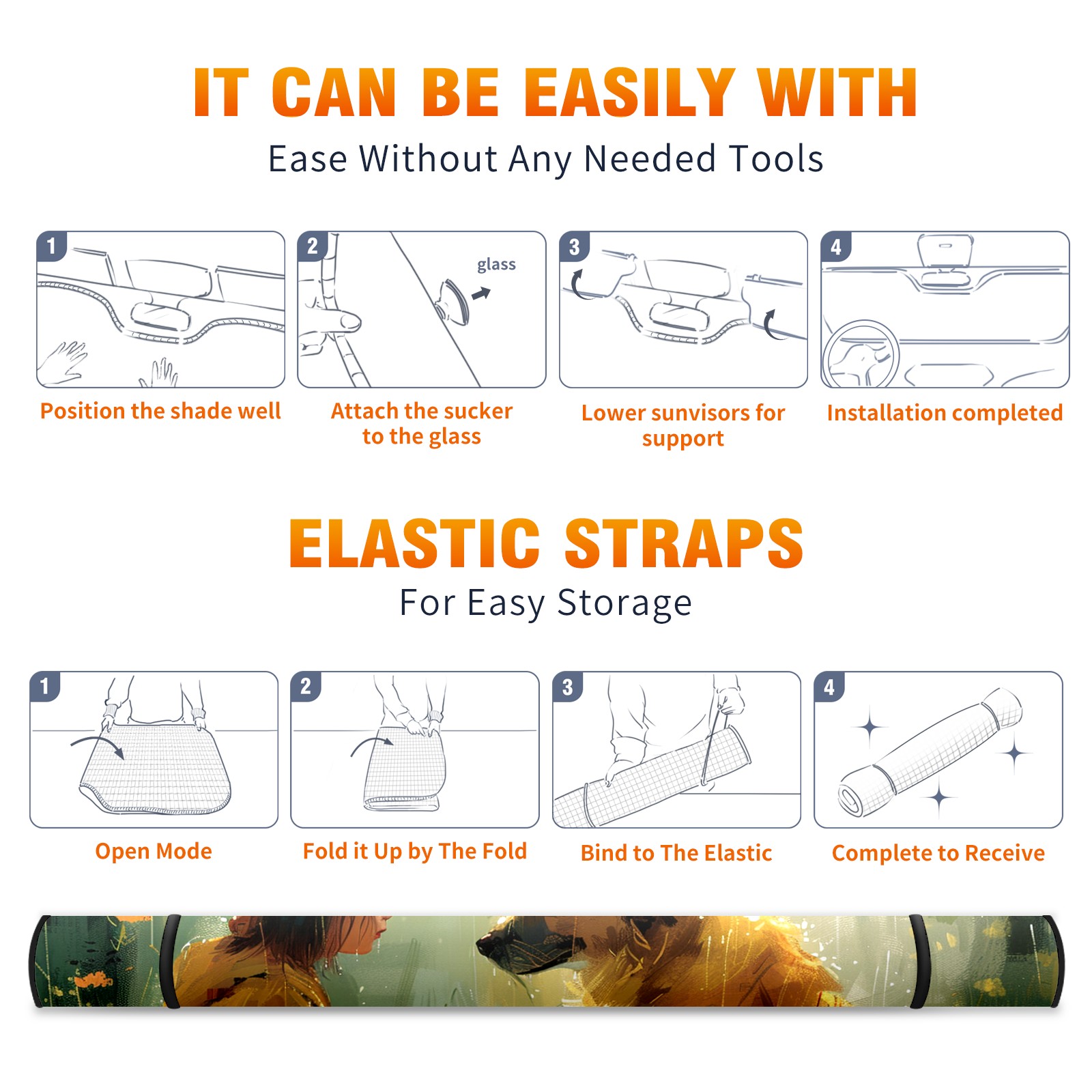 IT CAN BE EASILY WITH
Ease Without Any Needed Tools

1
Position the shade well

2
glass
Attach the sucker to the glass

3
Lower sunvisors for support

4
Installation completed

ELASTIC STRAPS
For Easy Storage

1
Open Mode

2
Fold it Up by The Fold

3
Bind to The Elastic

4
Complete to Receive