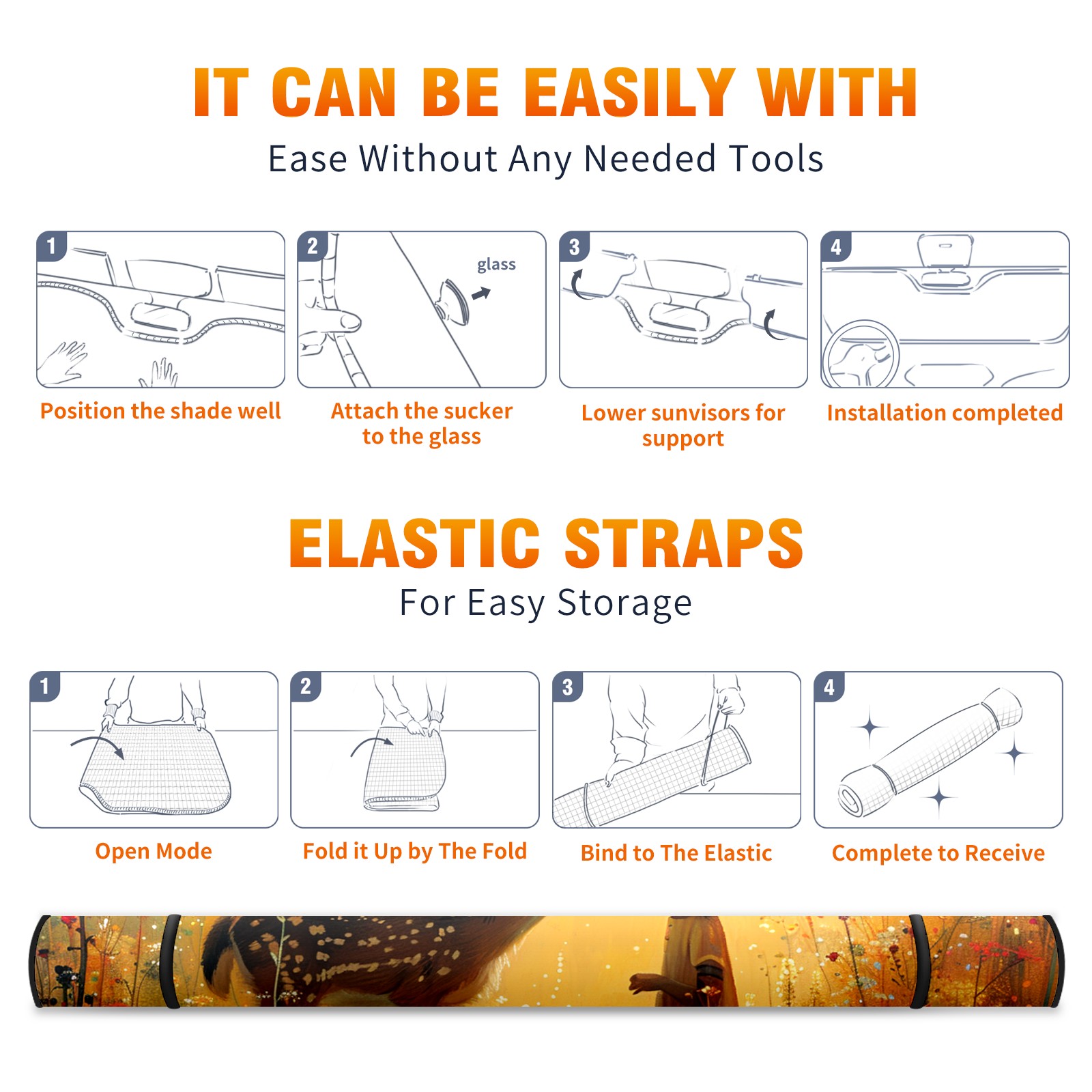 IT CAN BE EASILY WITH
Ease Without Any Needed Tools

1
Position the shade well

2
glass
Attach the sucker to the glass

3
Lower sunvisors for support

4
Installation completed

ELASTIC STRAPS
For Easy Storage

1
Open Mode

2
Fold it Up by The Fold

3
Bind to The Elastic

4
Complete to Receive