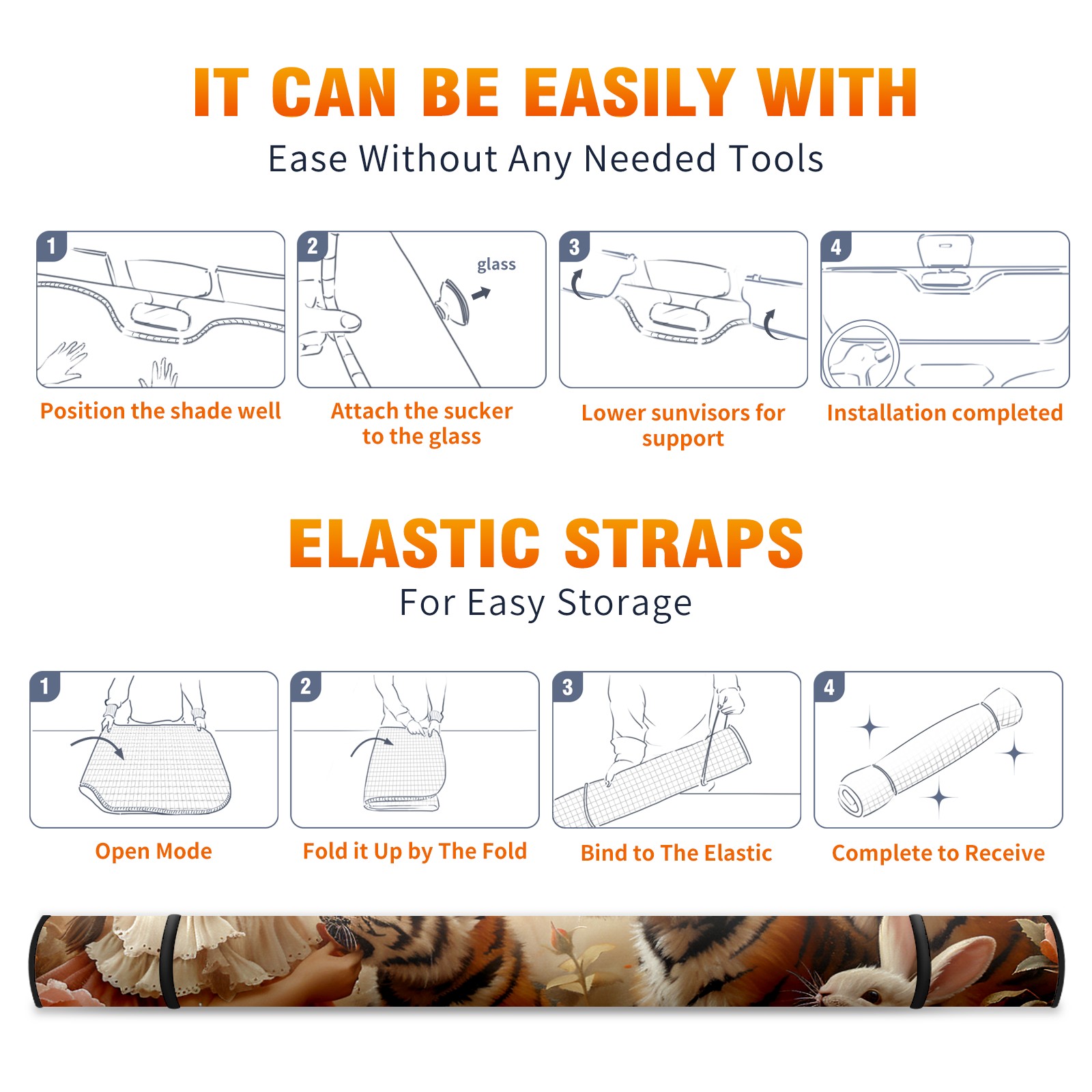 IT CAN BE EASILY WITH
Ease Without Any Needed Tools

1
Position the shade well

2
glass
Attach the sucker to the glass

3
Lower sunvisors for support

4
Installation completed

ELASTIC STRAPS
For Easy Storage

1
Open Mode

2
Fold it Up by The Fold

3
Bind to The Elastic

4
Complete to Receive