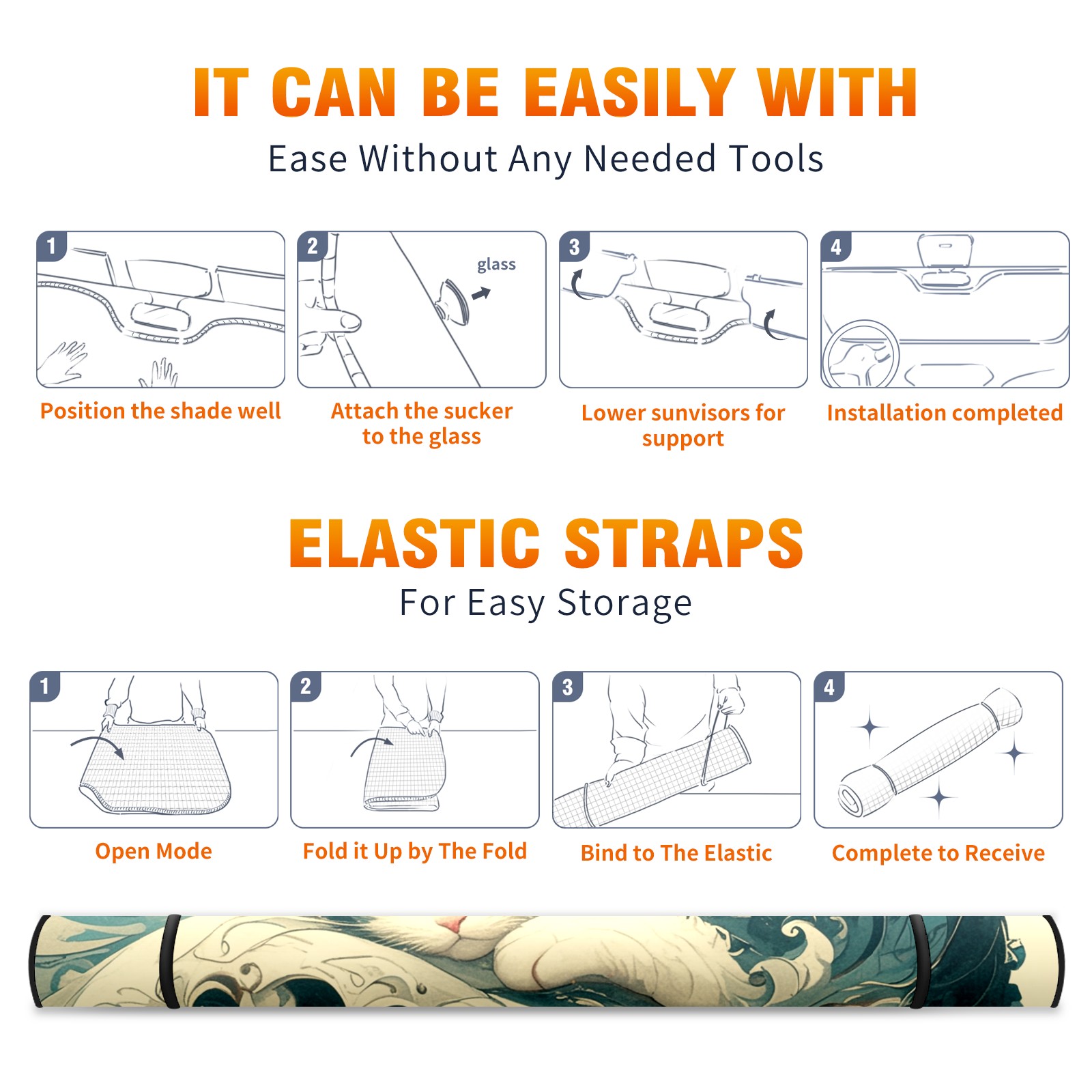 IT CAN BE EASILY WITH
Ease Without Any Needed Tools

1
Position the shade well

2
glass
Attach the sucker to the glass

3
Lower sunvisors for support

4
Installation completed

ELASTIC STRAPS
For Easy Storage

1
Open Mode

2
Fold it Up by The Fold

3
Bind to The Elastic

4
Complete to Receive