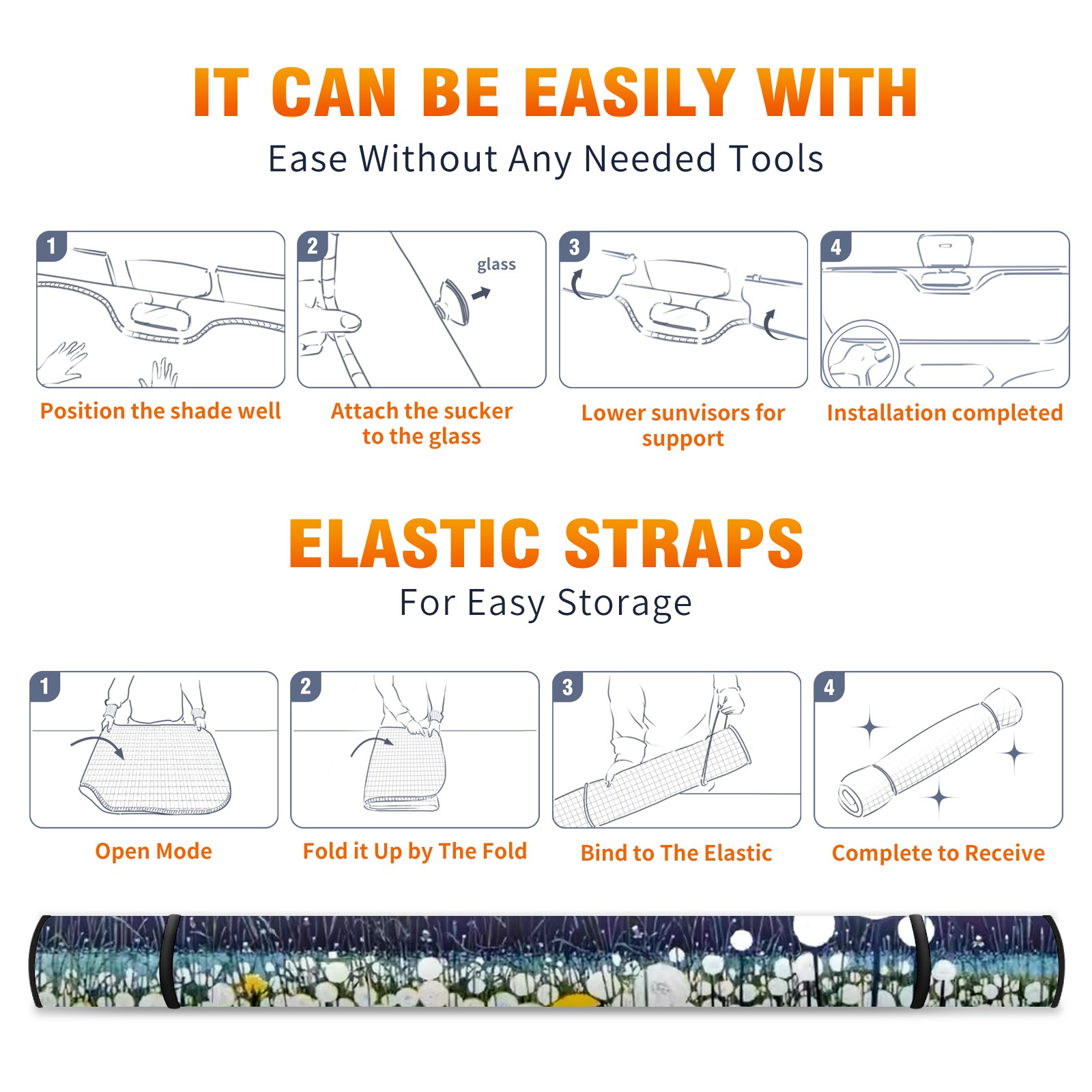 IT CAN BE EASILY WITH

Ease Without Any Needed Tools

1

Position the shade well

2

glass

Attach the sucker to the glass

3

Lower sunvisors for support

4

Installation completed

ELASTIC STRAPS

For Easy Storage

1

Open Mode

2

Fold it Up by The Fold

3

Bind to The Elastic

4

Complete to Receive