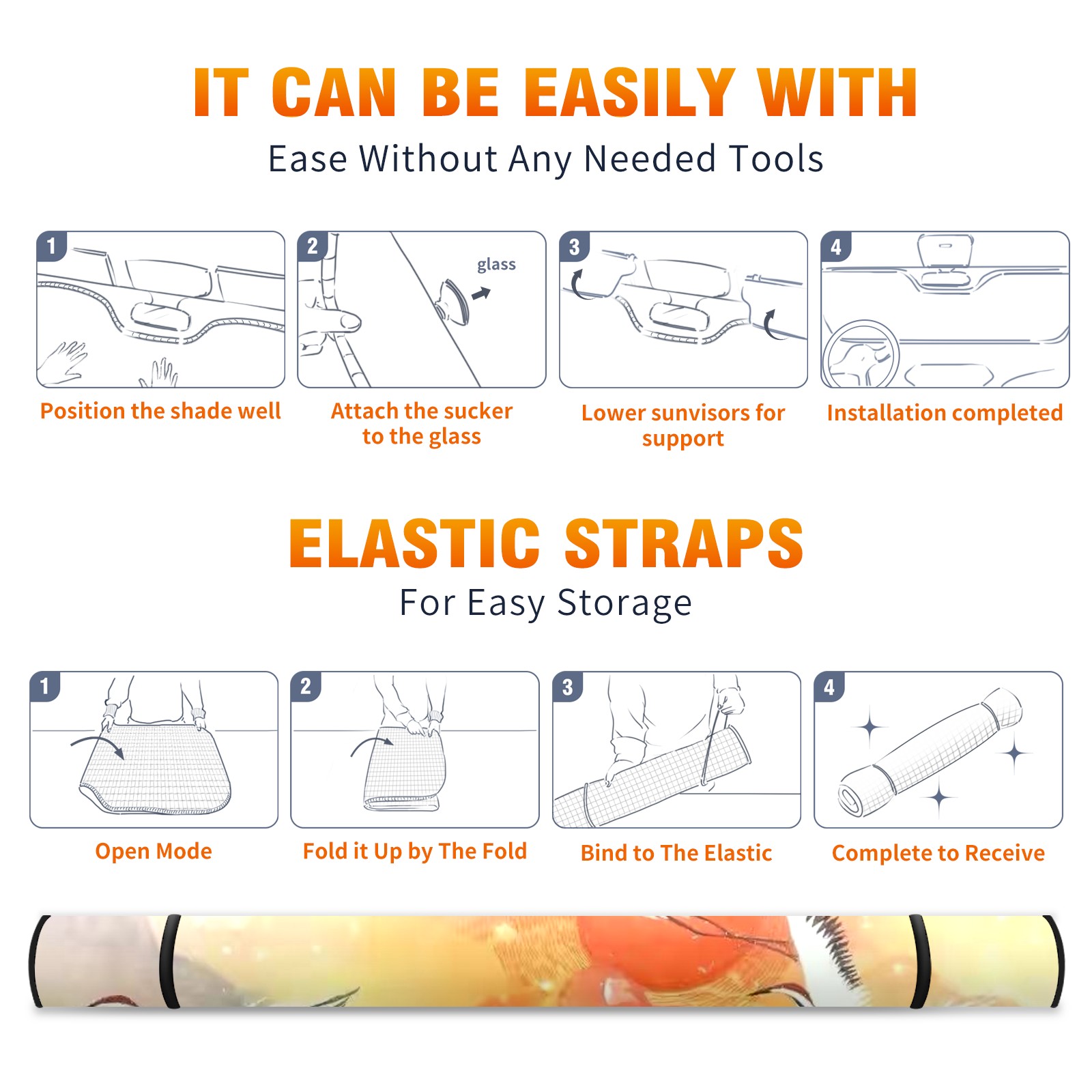 IT CAN BE EASILY WITH
Ease Without Any Needed Tools

1
Position the shade well

2
glass
Attach the sucker to the glass

3
Lower sunvisors for support

4
Installation completed

ELASTIC STRAPS
For Easy Storage

1
Open Mode

2
Fold it Up by The Fold

3
Bind to The Elastic

4
Complete to Receive