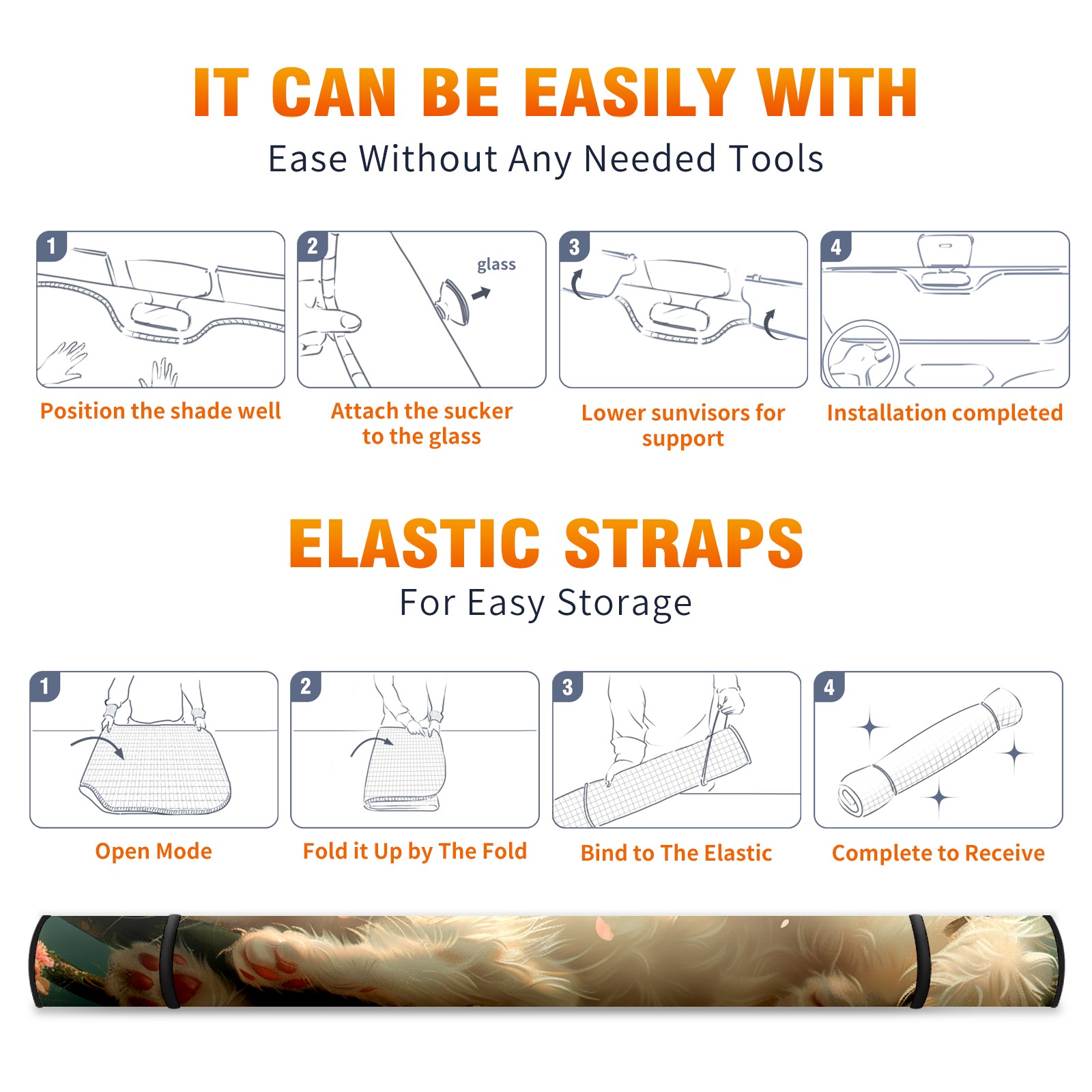 IT CAN BE EASILY WITH
Ease Without Any Needed Tools

1
Position the shade well

2
glass
Attach the sucker to the glass

3
Lower sunvisors for support

4
Installation completed

ELASTIC STRAPS
For Easy Storage

1
Open Mode

2
Fold it Up by The Fold

3
Bind to The Elastic

4
Complete to Receive